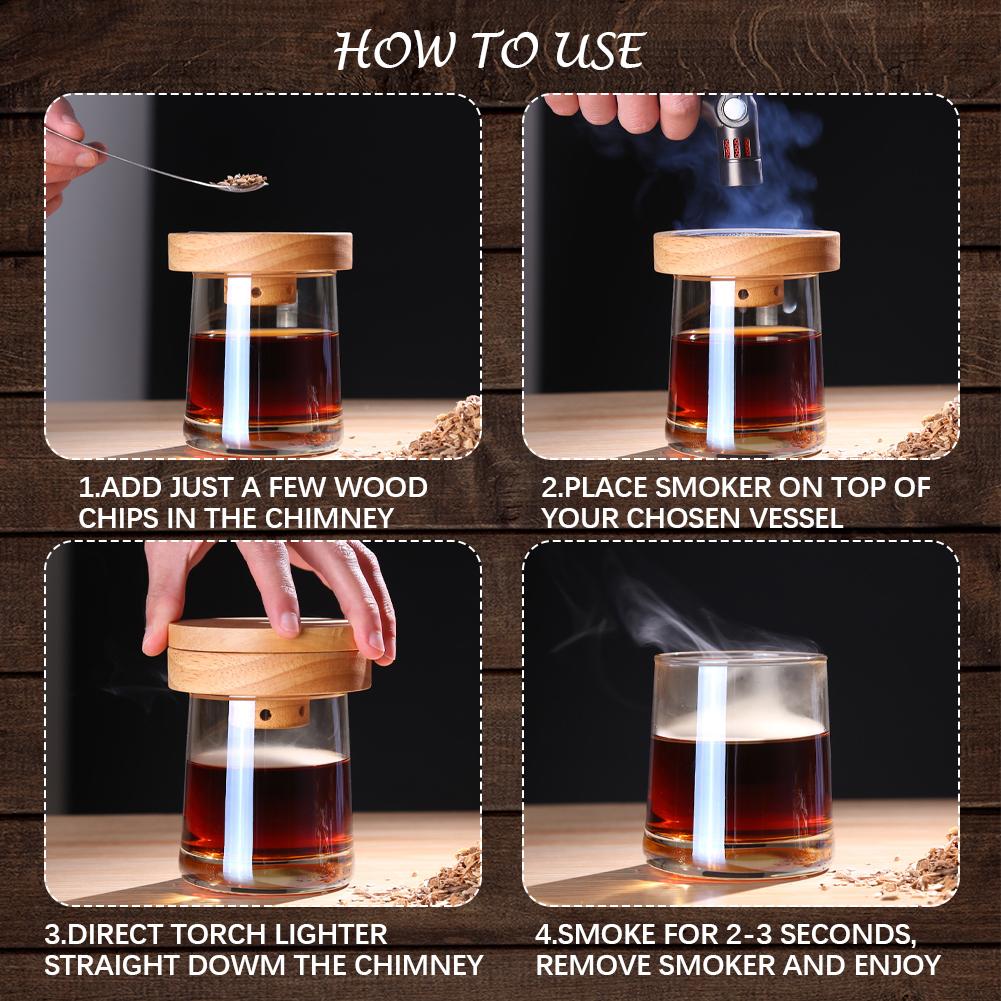 HOW TO USE

1.ADD JUST A FEW WOOD CHIPS IN THE CHIMNEY

2.PLACE SMOKER ON TOP OF YOUR CHOSEN VESSEL

3.DIRECT TORCH LIGHTER STRAIGHT DOWM THE CHIMNEY

4.SMOKE FOR 2-3 SECONDS, REMOVE SMOKER AND ENJOY