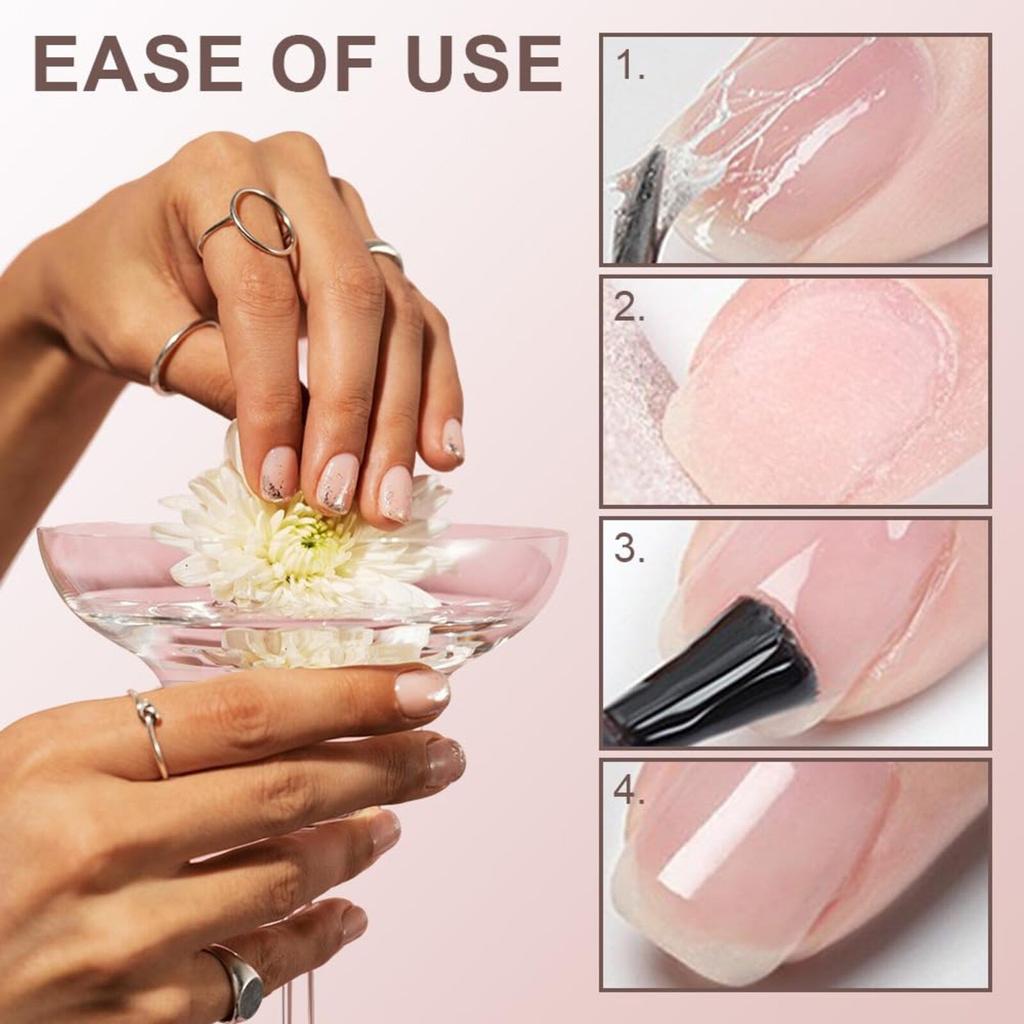 EASE OF USE

1.

2.

3.

4.