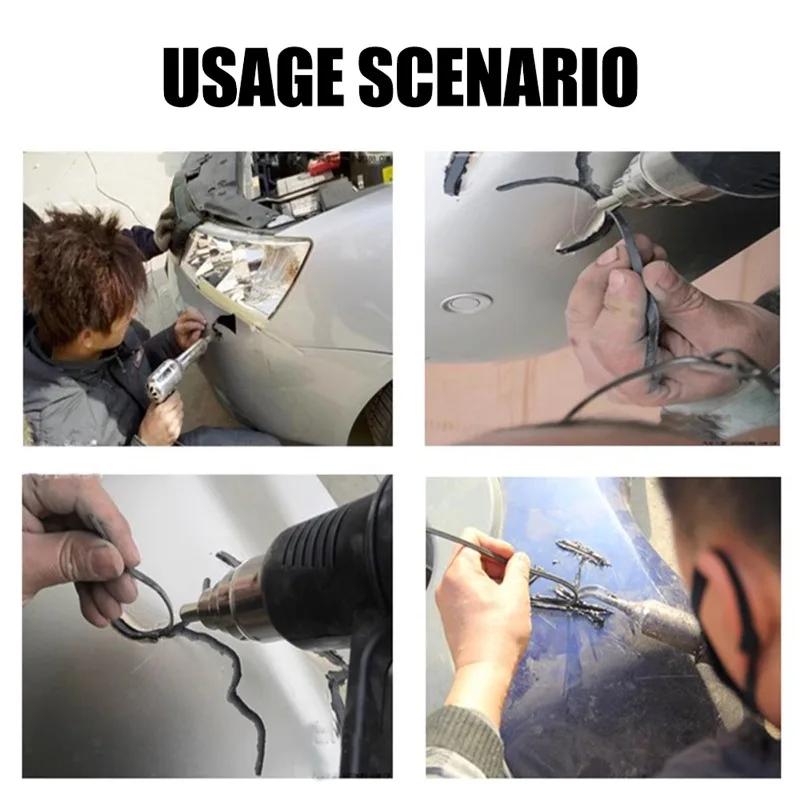 USAGE SCENARIO