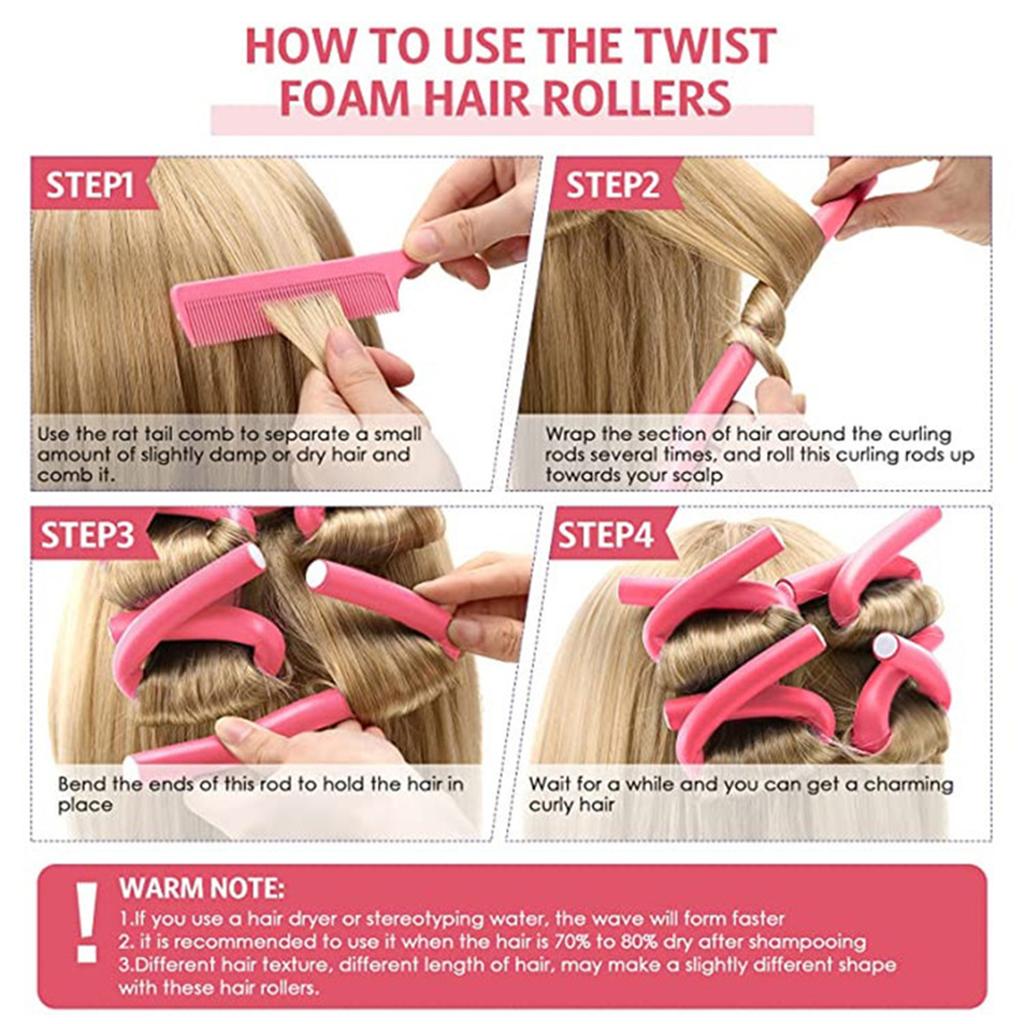 HOW TO USE THE TWIST FOAM HAIR ROLLERS

STEP1

Use the rat tail comb to separate a small amount of slightly damp or dry hair and comb it.

STEP2

Wrap the section of hair around the curling rods several times, and roll this curling rods up towards your scalp

STEP3

Bend the ends of this rod to hold the hair in place

STEP4

Wait for a while and you can get a charming curly hair

!

WARM NOTE:

1.If you use a hair dryer or stereotyping water, the wave will form faster
2. it is recommended to use it when the hair is 70% to 80% dry after shampooing
3.Different hair texture, different length of hair, may make a slightly different shape with these hair rollers.