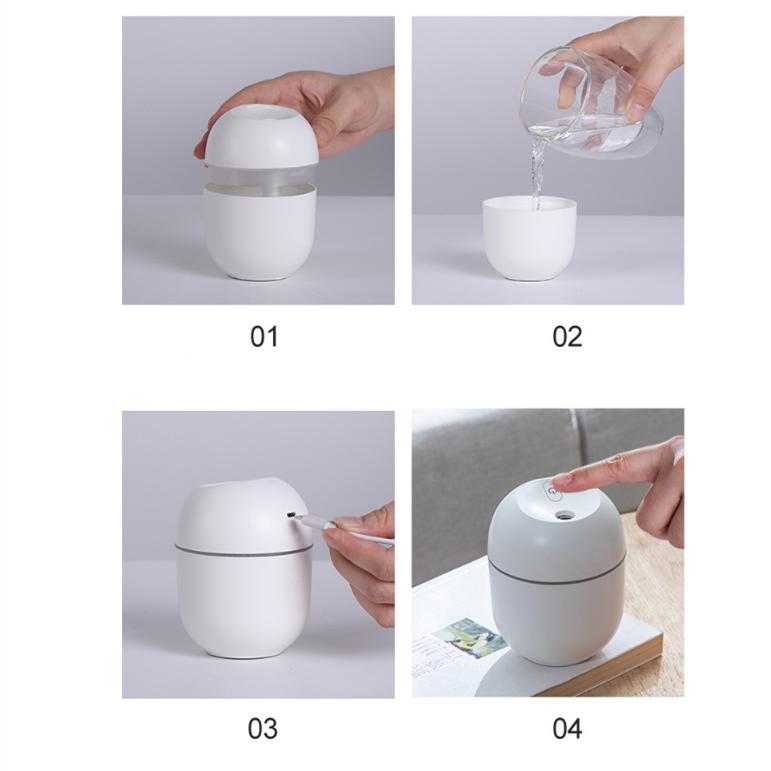 01

02

03

04