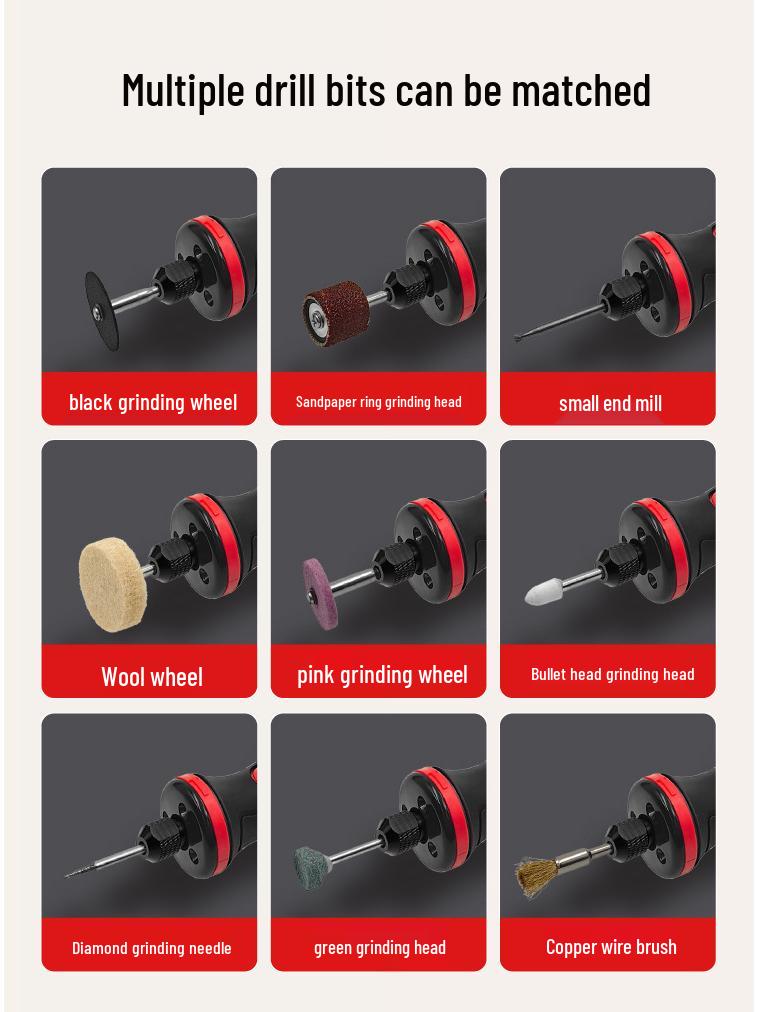 Multiple drill bits can be matched

black grinding wheel

Sandpaper ring grinding head

small end mill

Wool wheel

pink grinding wheel

Bullet head grinding head

Diamond grinding needle

green grinding head

Copper wire brush