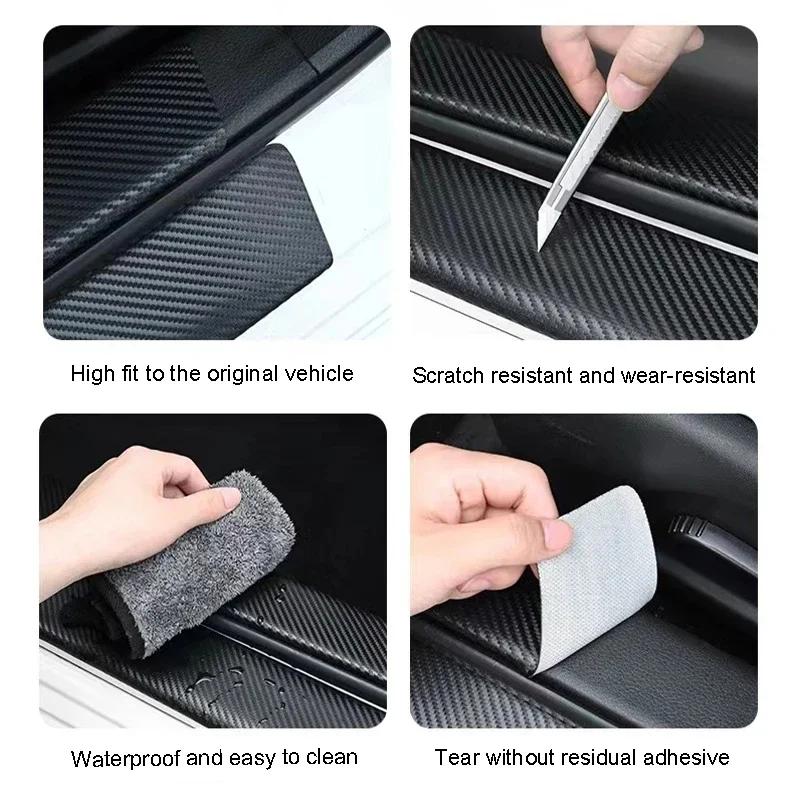 High fit to the original vehicle

Scratch resistant and wear-resistant

Waterproof and easy to clean

Tear without residual adhesive