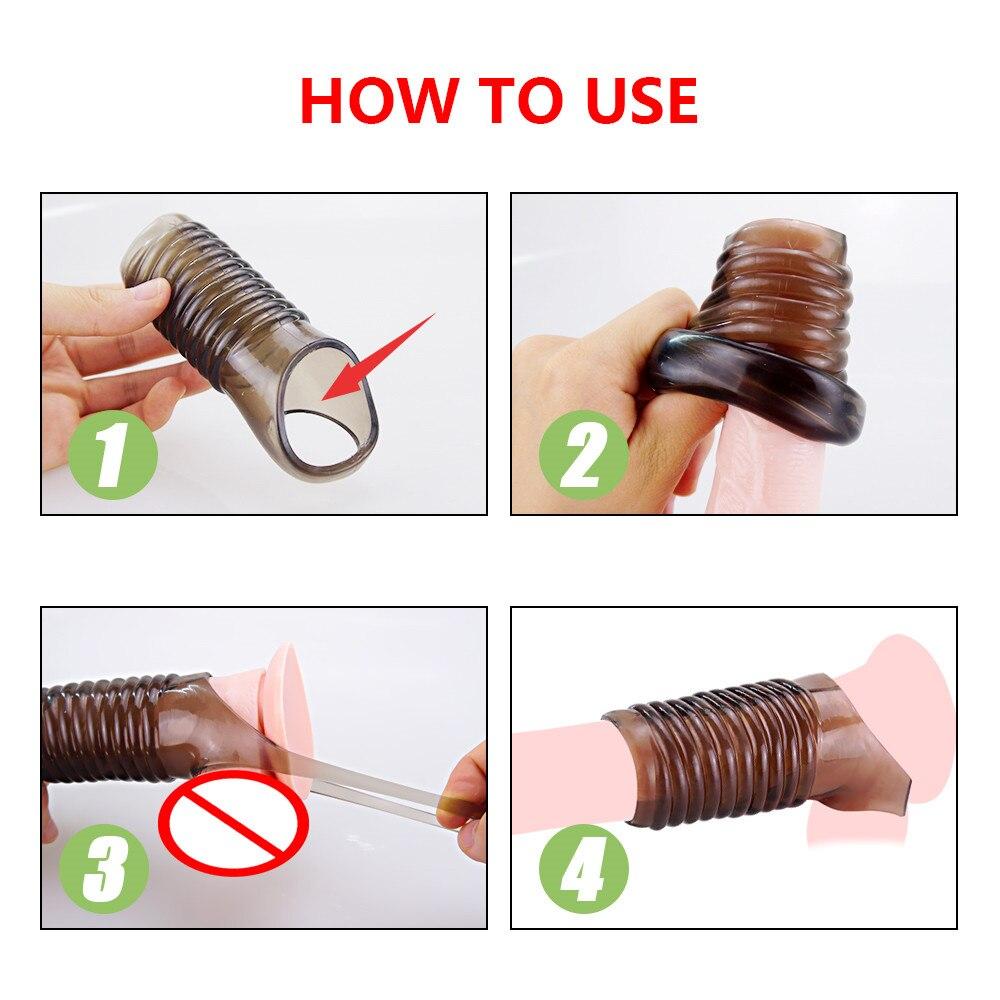 HOW TO USE

1

2

3

4