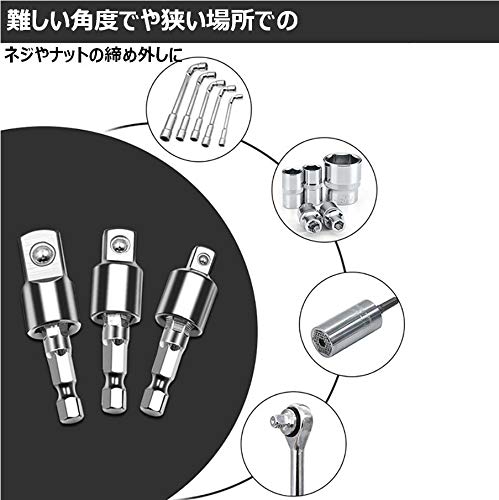 難しい角度でや狭い場所での

ネジやナットの締め外しに