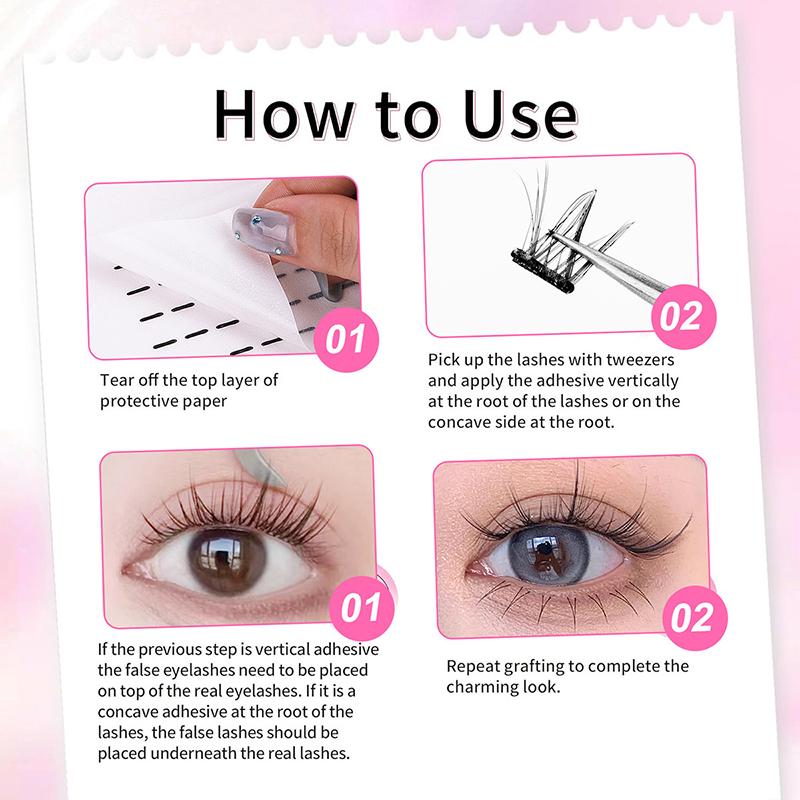 How to Use

01

Tear off the top layer of protective paper

02

Pick up the lashes with tweezers and apply the adhesive vertically at the root of the lashes or on the concave side at the root.

01

If the previous step is vertical adhesive the false eyelashes need to be placed on top of the real eyelashes. If it is a concave adhesive at the root of the lashes, the false lashes should be placed underneath the real lashes.

02

Repeat grafting to complete the charming look.