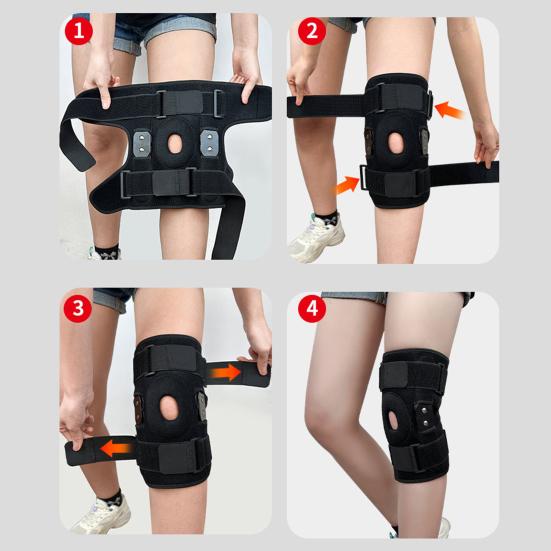 1

2

3

4