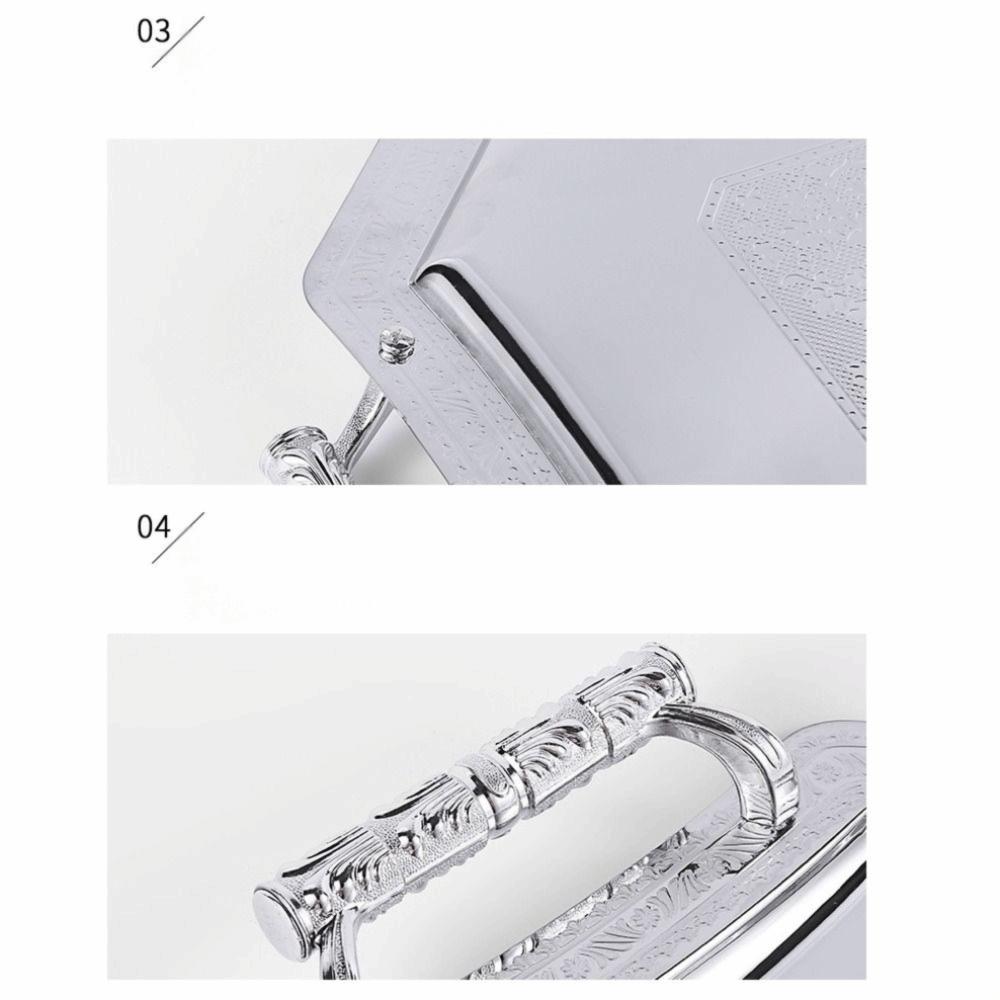 03

04