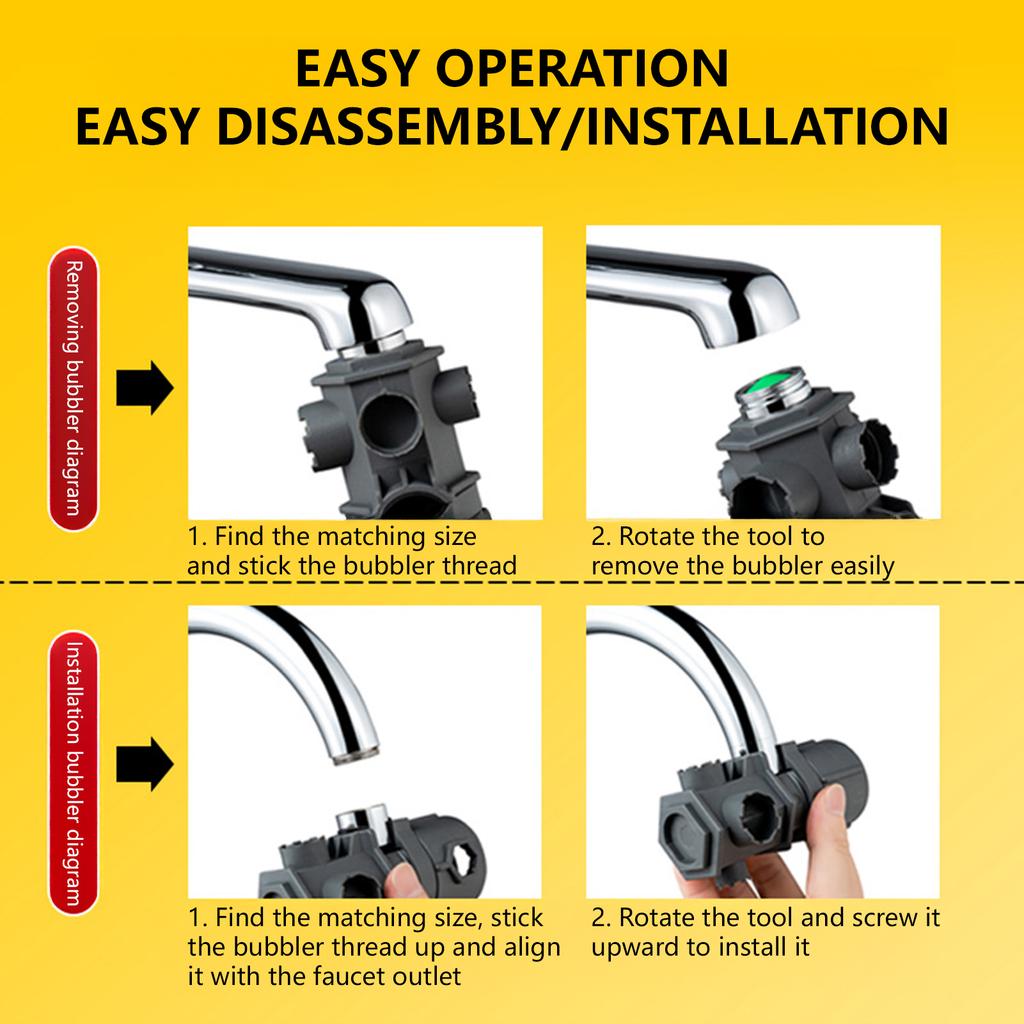 EASY OPERATION
EASY DISASSEMBLY/INSTALLATION

Removing bubbler diagram

1. Find the matching size and stick the bubbler thread

2. Rotate the tool to remove the bubbler easily

Installation bubbler diagram

1. Find the matching size, stick the bubbler thread up and align it with the faucet outlet

2. Rotate the tool and screw it upward to install it