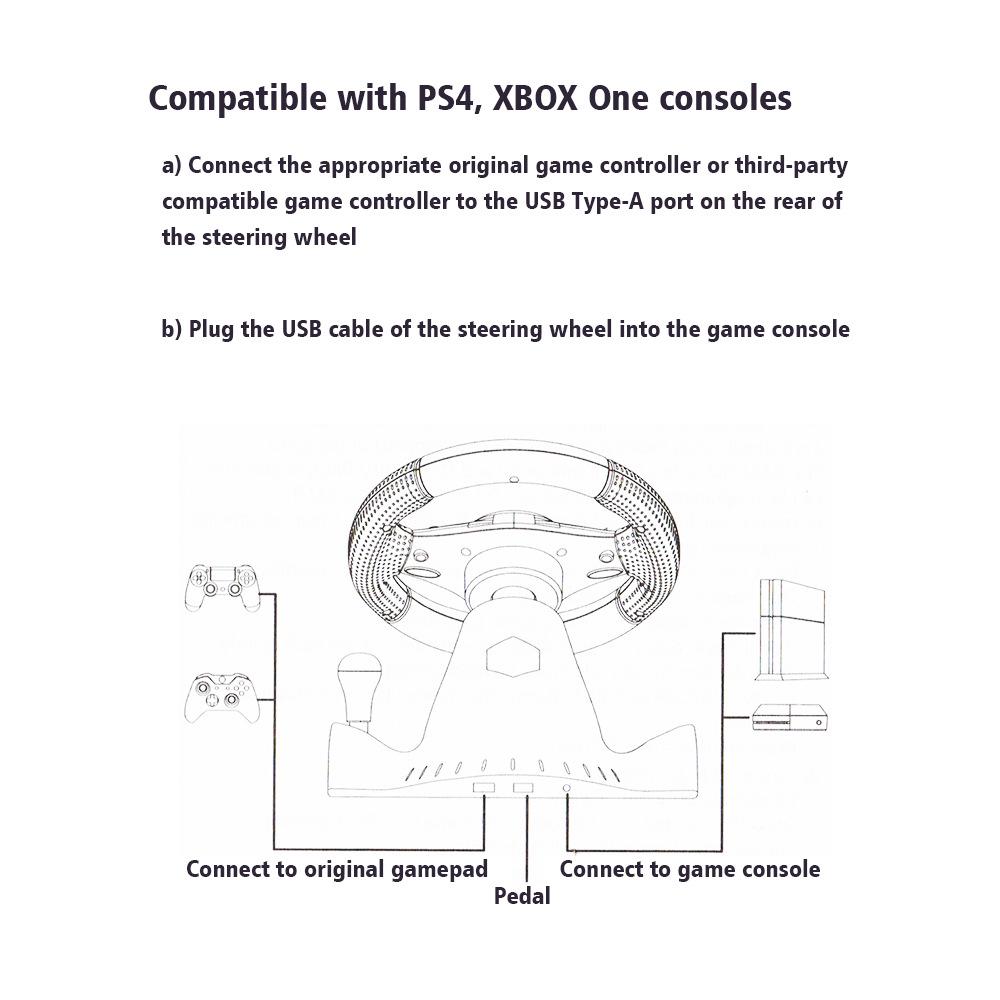 Compatible with PS4, XBOX One consoles

a) Connect the appropriate original game controller or third-party compatible game controller to the USB Type-A port on the rear of the steering wheel

b) Plug the USB cable of the steering wheel into the game console

Connect to original gamepad

Pedal

Connect to game console