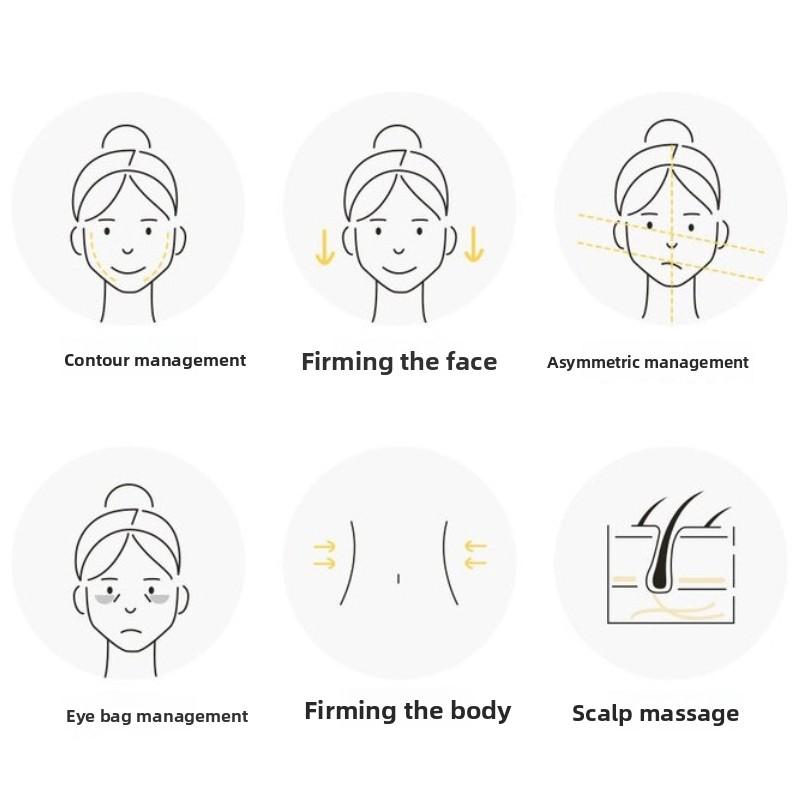 Contour management

Firming the face

Asymmetric management

Eye bag management

Firming the body

Scalp massage