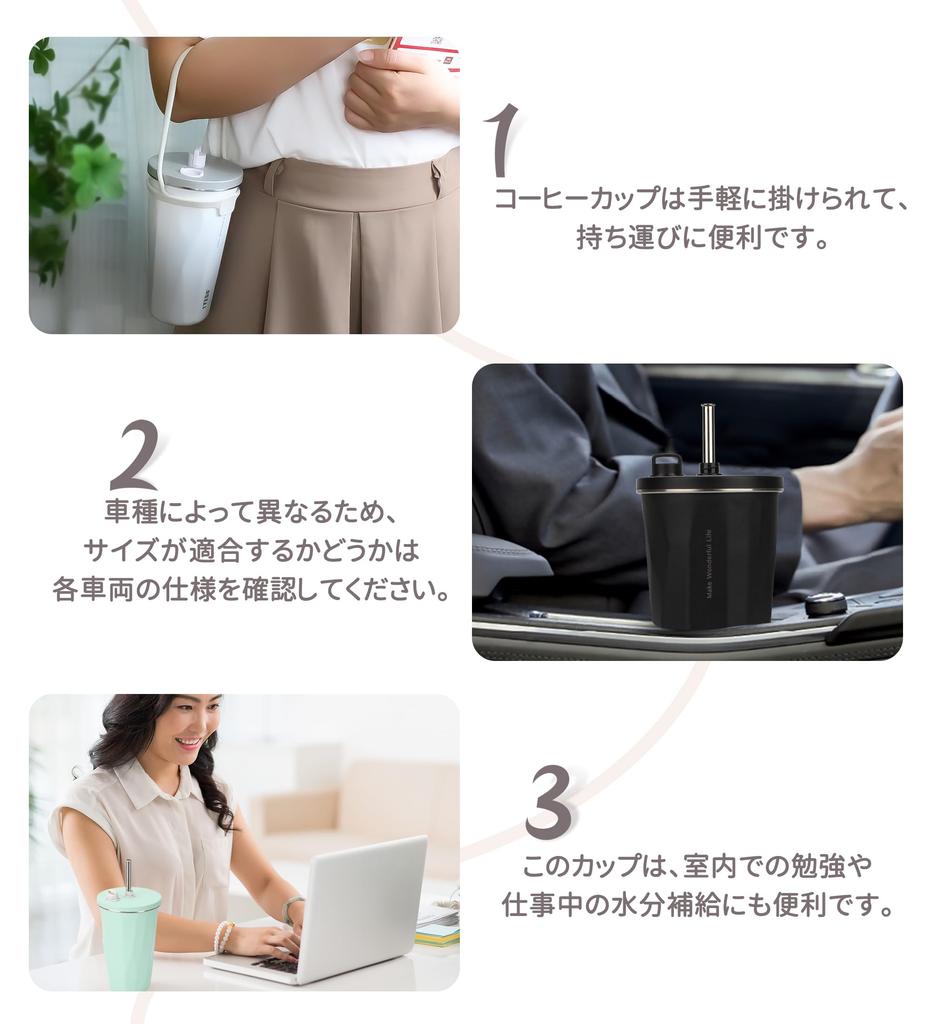 1
コーヒーカップは手軽に掛けられて、持ち運びに便利です。

2
車種によって異なるため、サイズが適合するかどうかは各車両の仕様を確認してください。

Make Wonderful Life

3
このカップは、室内での勉強や仕事中の水分補給にも便利です。