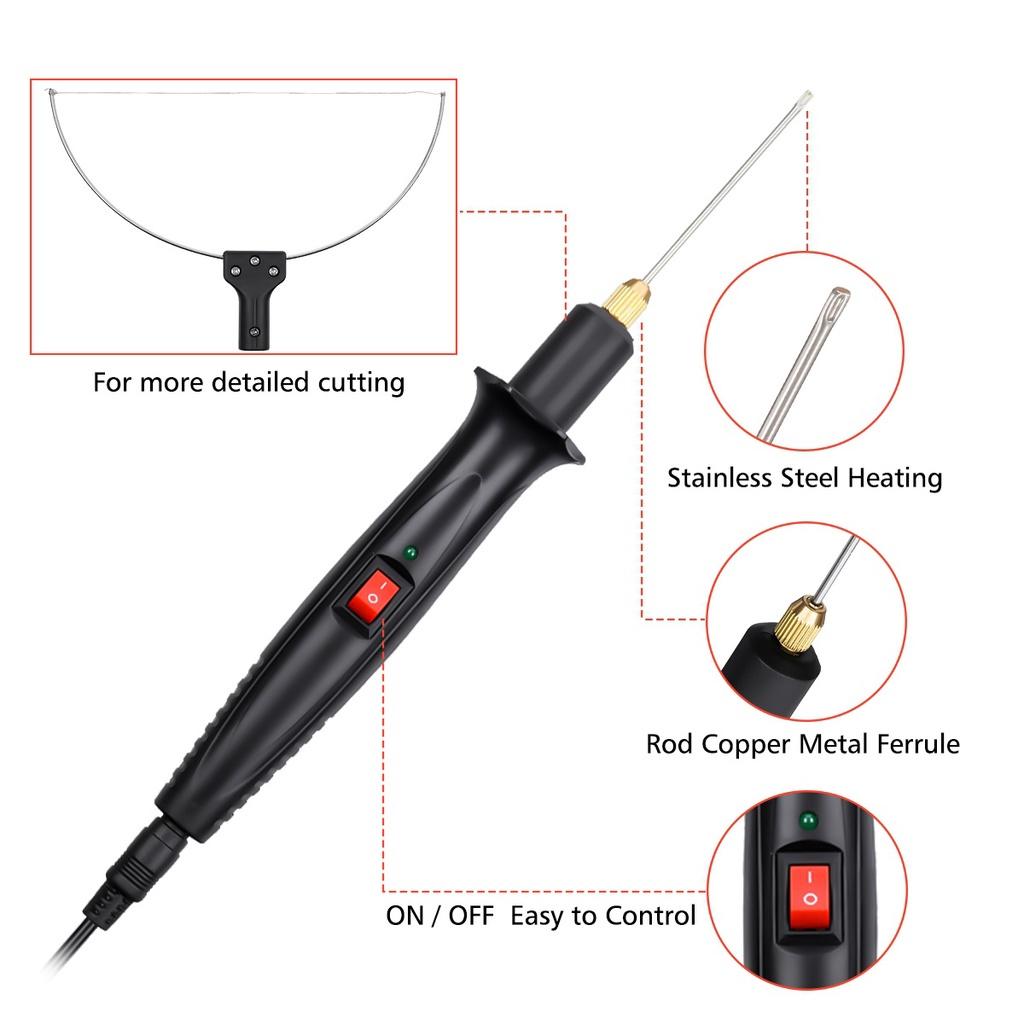 For more detailed cutting

Stainless Steel Heating

Rod Copper Metal Ferrule

ON / OFF Easy to Control