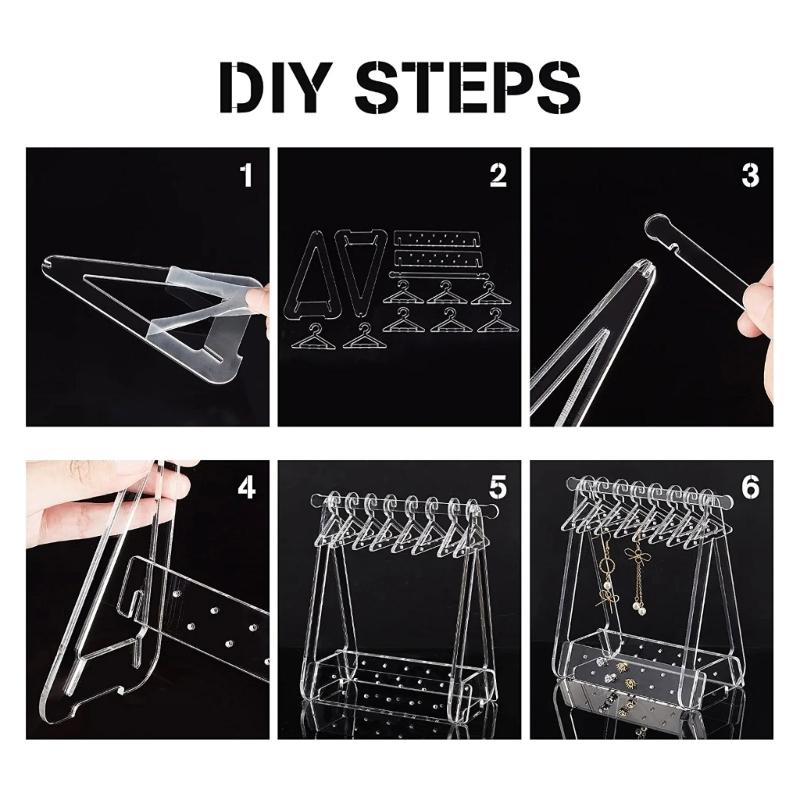 DIY STEPS

1

2

3

4

5

6