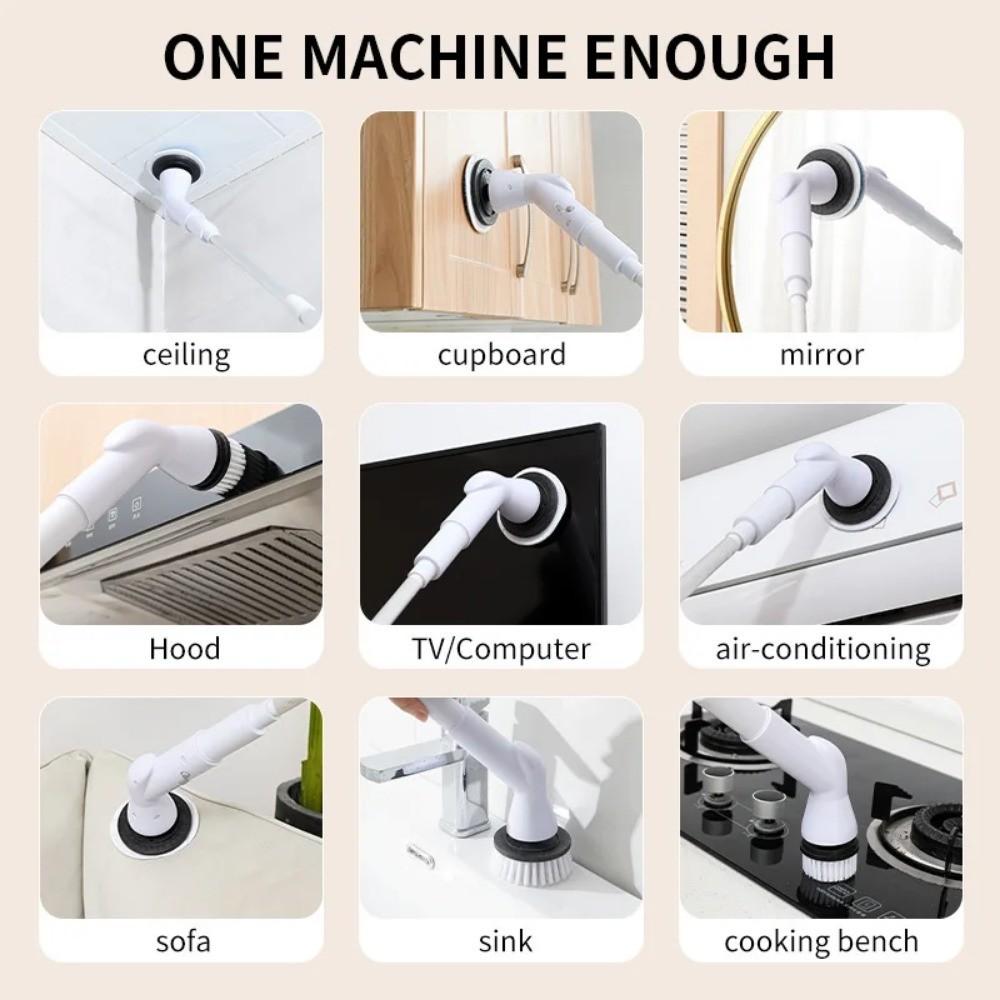 ONE MACHINE ENOUGH

ceiling

cupboard

mirror

Hood

TV/Computer

air-conditioning

sofa

sink

cooking bench