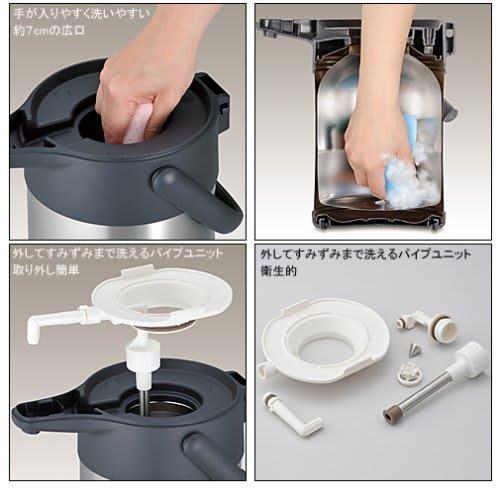 手が入りやすく洗いやすい
約7cmの広口

外してすみずみまで洗えるパイプユニット
取り外し簡単

外してすみずみまで洗えるパイプユニット
衛生的