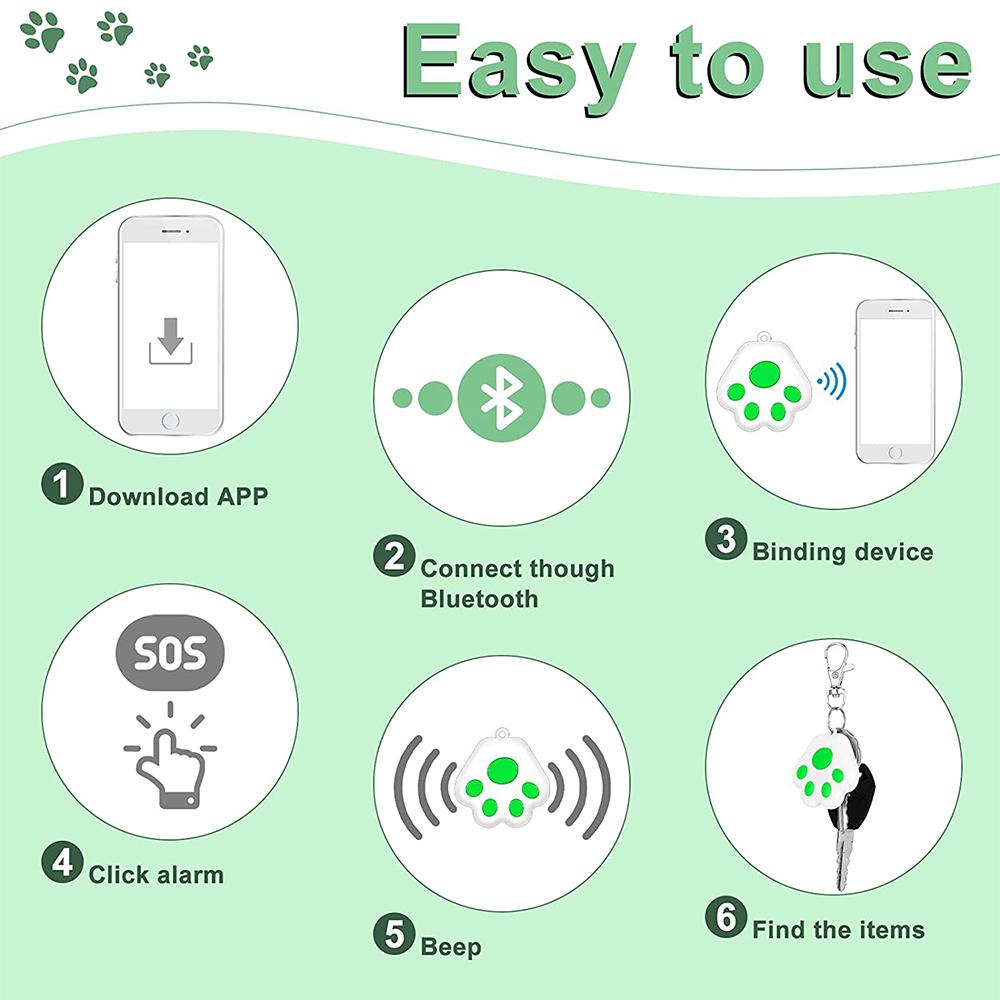 Easy to use

1 Download APP

2 Connect though Bluetooth

3 Binding device

SOS

4 Click alarm

5 Beep

6 Find the items