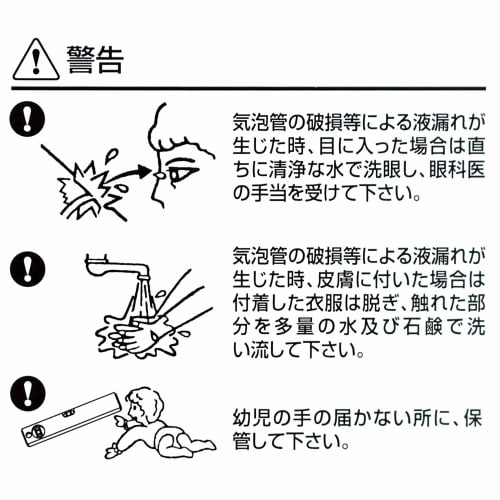 警告

気泡管の破損等による液漏れが生じた時、目に入った場合は直ちに清浄な水で洗眼し、眼科医の手当を受けて下さい。

気泡管の破損等による液漏れが生じた時、皮膚に付いた場合は付着した衣服は脱ぎ、触れた部分を多量の水及び石鹸で洗い流して下さい。

幼児の手の届かない所に、保管して下さい。