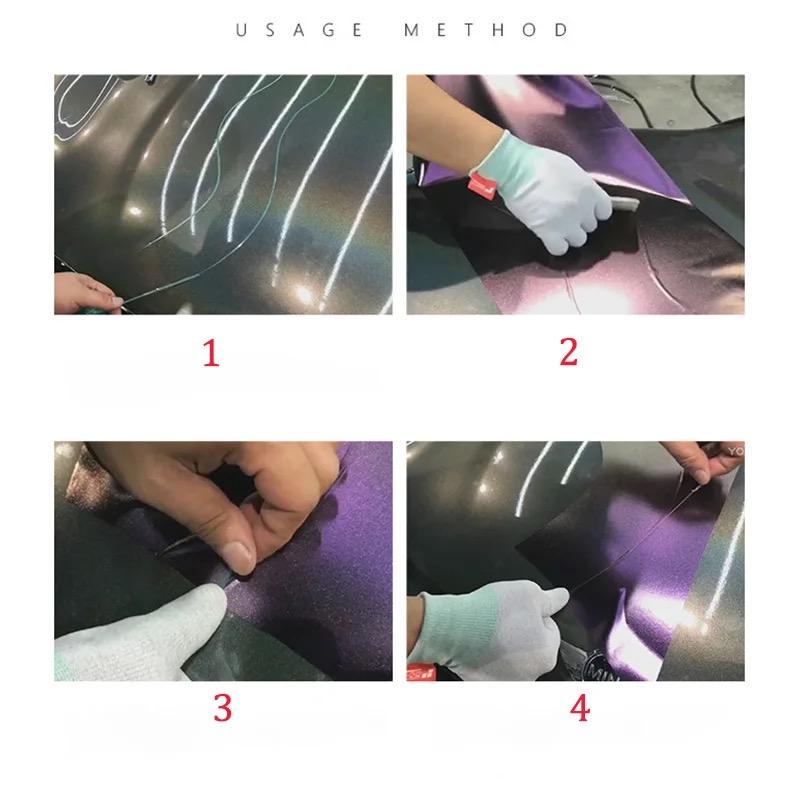 USAGE METHOD

1

2

3

4