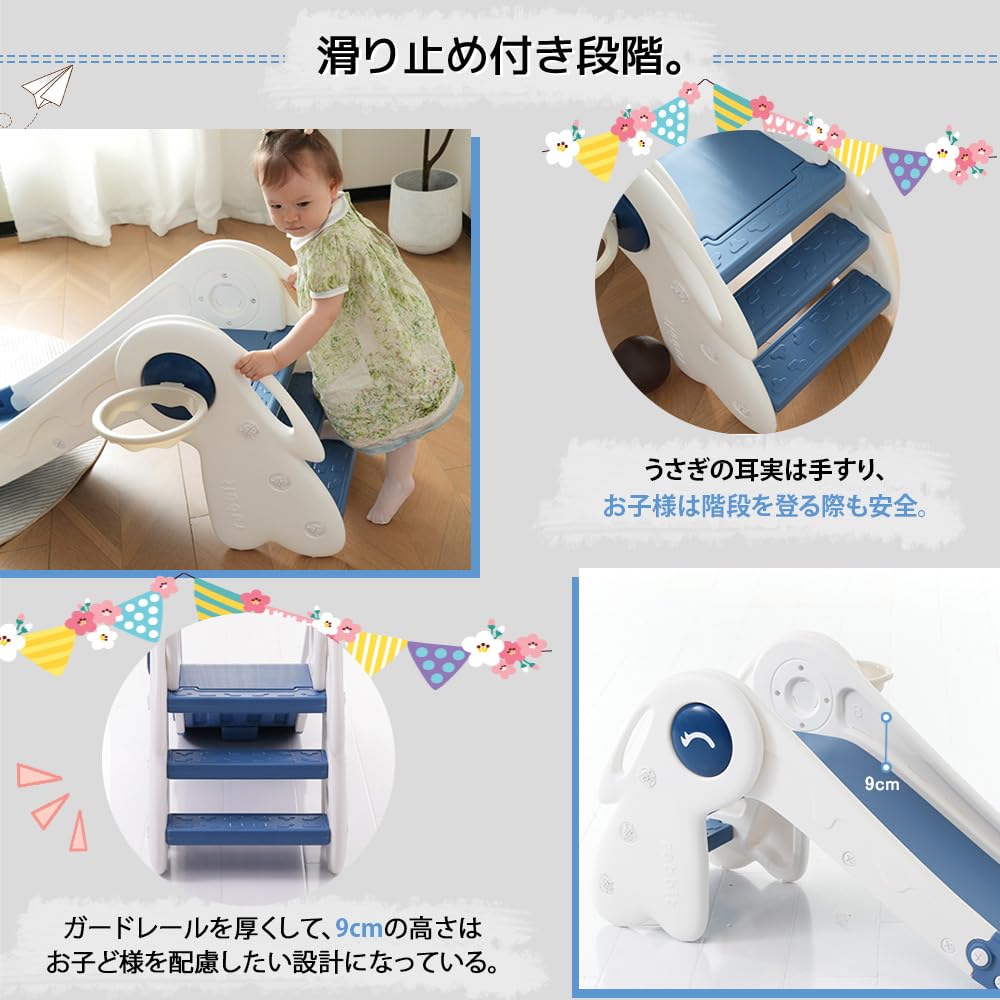 滑り止め付き段階。

うさぎの耳実は手すり、
お子様は階段を登る際も安全。

9cm

ガードレールを厚くして、9cmの高さは
お子ど様を配慮したい設計になっている。