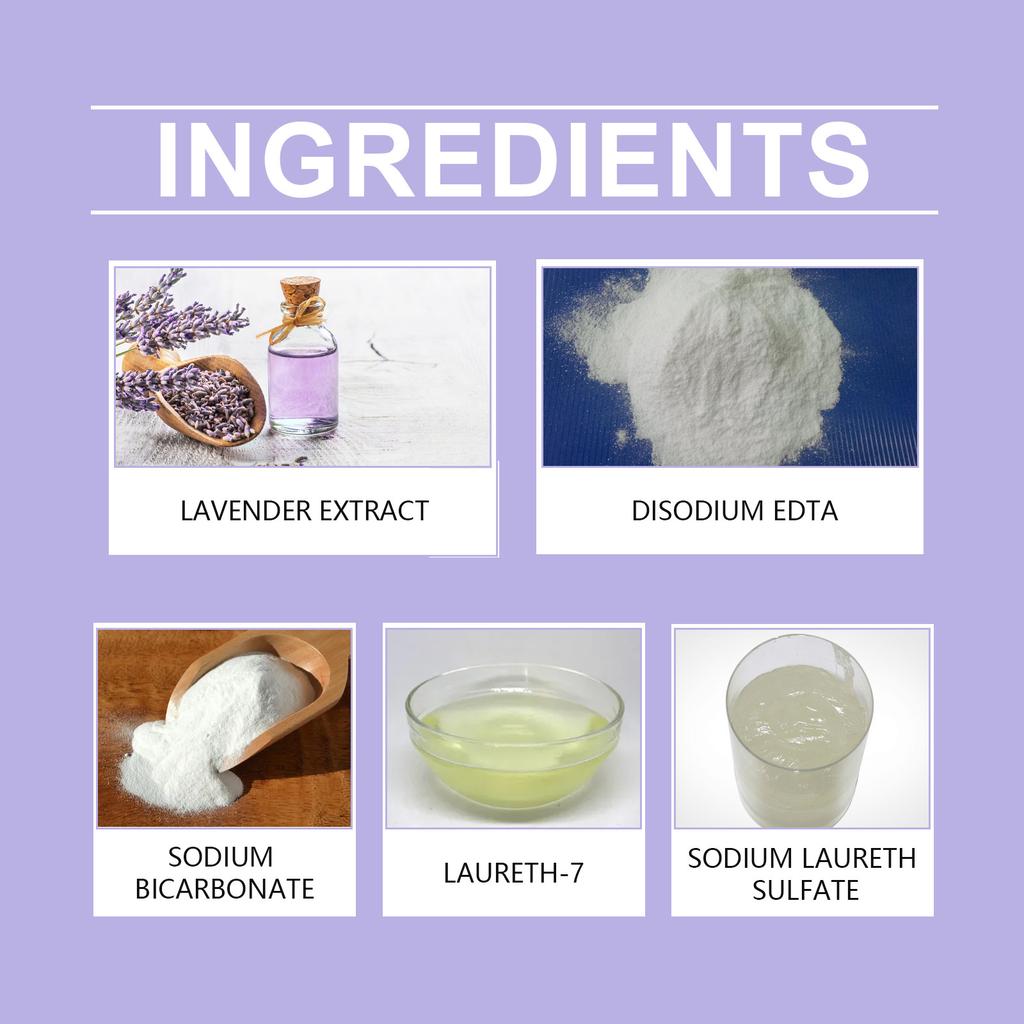 INGREDIENTS

LAVENDER EXTRACT

DISODIUM EDTA

SODIUM BICARBONATE

LAURETH-7

SODIUM LAURETH SULFATE