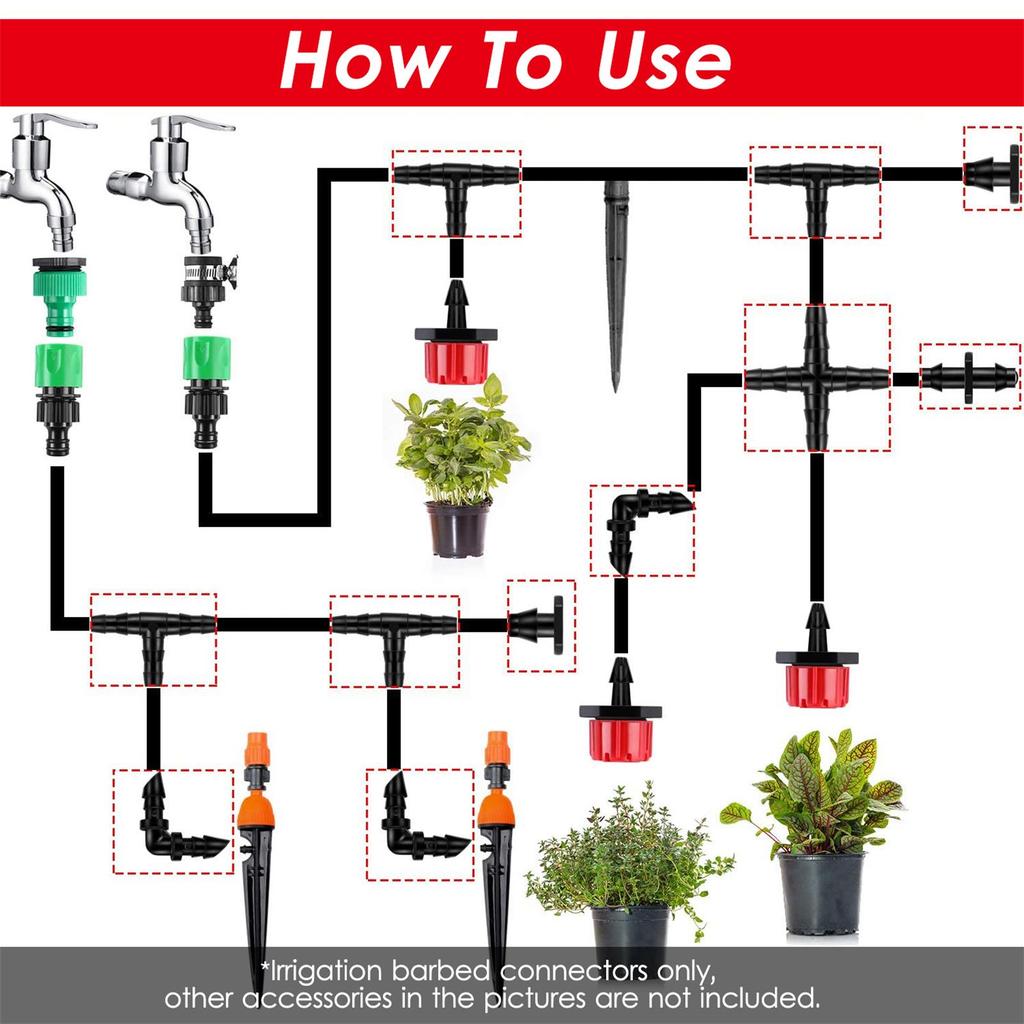 How To Use

*Irrigation barbed connectors only, other accessories in the pictures are not included.