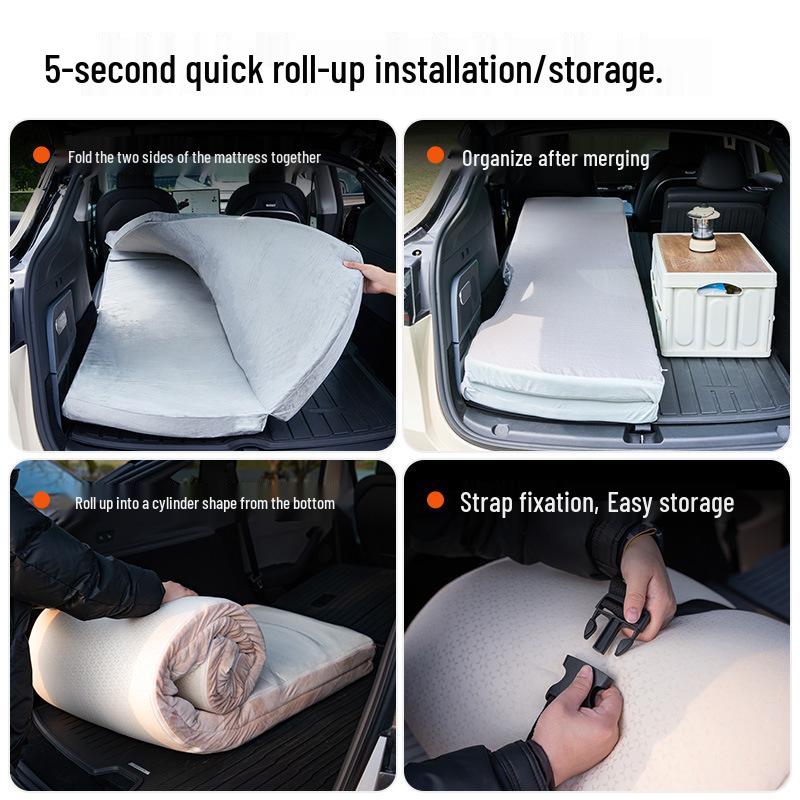 5-second quick roll-up installation/storage.

Fold the two sides of the mattress together

Organize after merging

Roll up into a cylinder shape from the bottom

Strap fixation, Easy storage