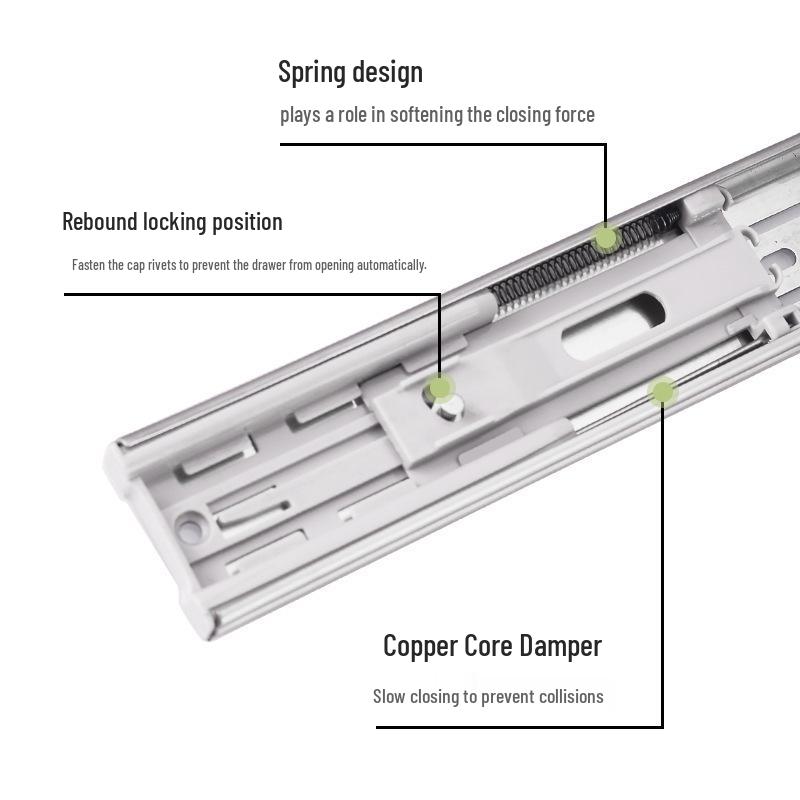 Spring design

plays a role in softening the closing force

Rebound locking position

Fasten the cap rivets to prevent the drawer from opening automatically.

Copper Core Damper

Slow closing to prevent collisions