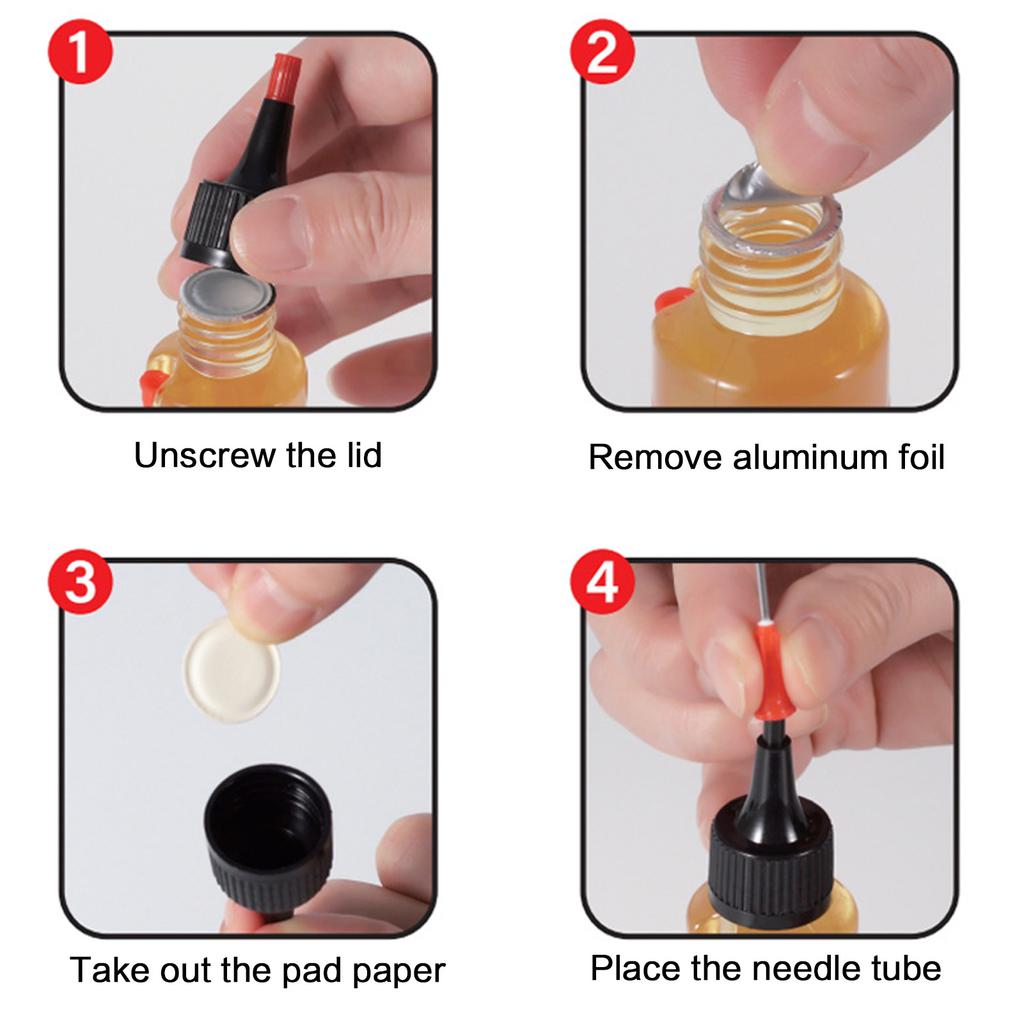 1

Unscrew the lid

2

Remove aluminum foil

3

Take out the pad paper

4

Place the needle tube