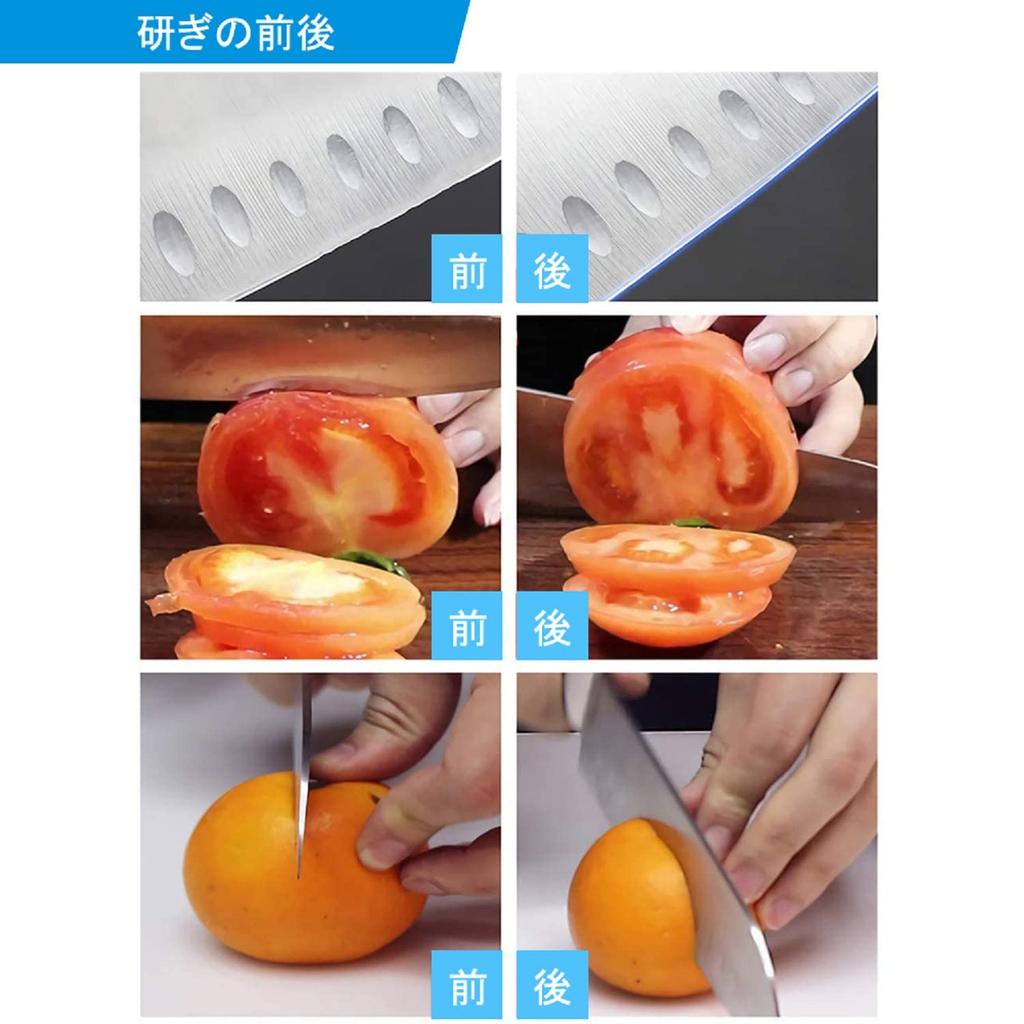 研ぎの前後

前

後

前

後

前

後