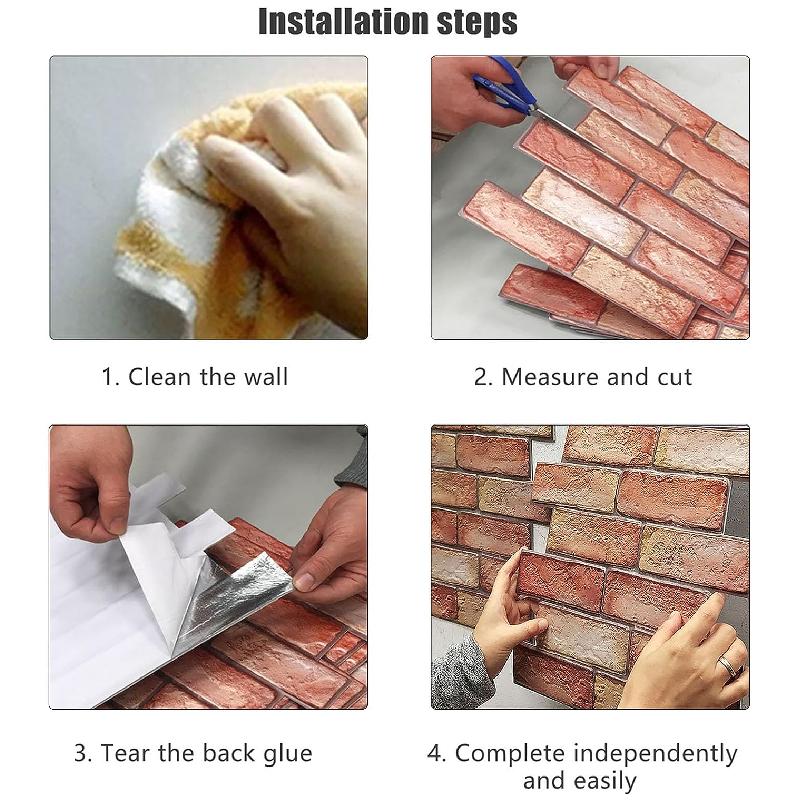 Installation steps

1. Clean the wall

2. Measure and cut

3. Tear the back glue

4. Complete independently and easily