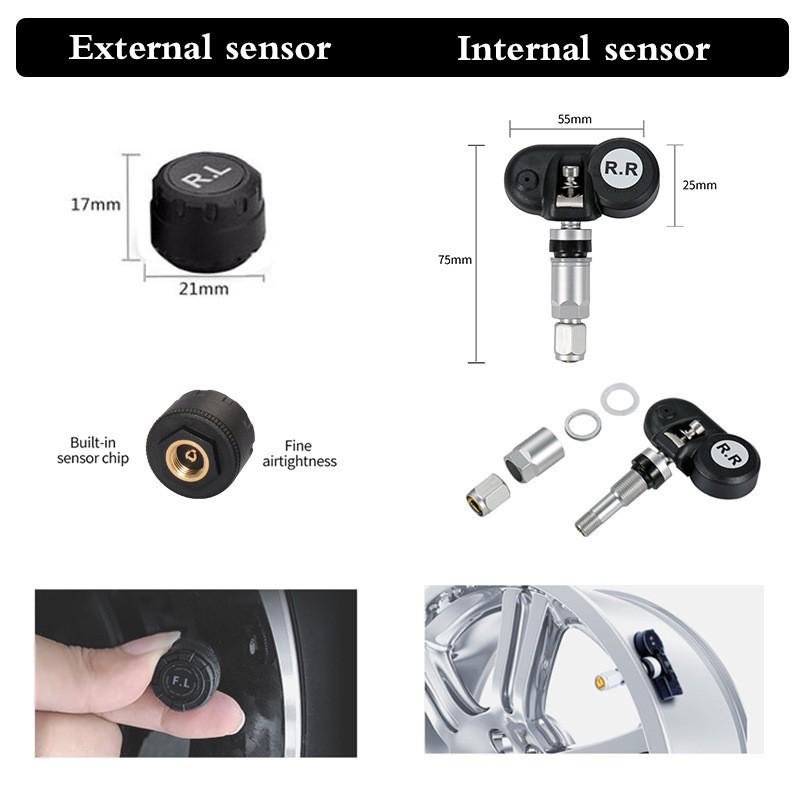 External sensor

Internal sensor

17mm

R.L

21mm

55mm

R.R

25mm

75mm

Built-in sensor chip

Fine airtightness

R.R

F.L