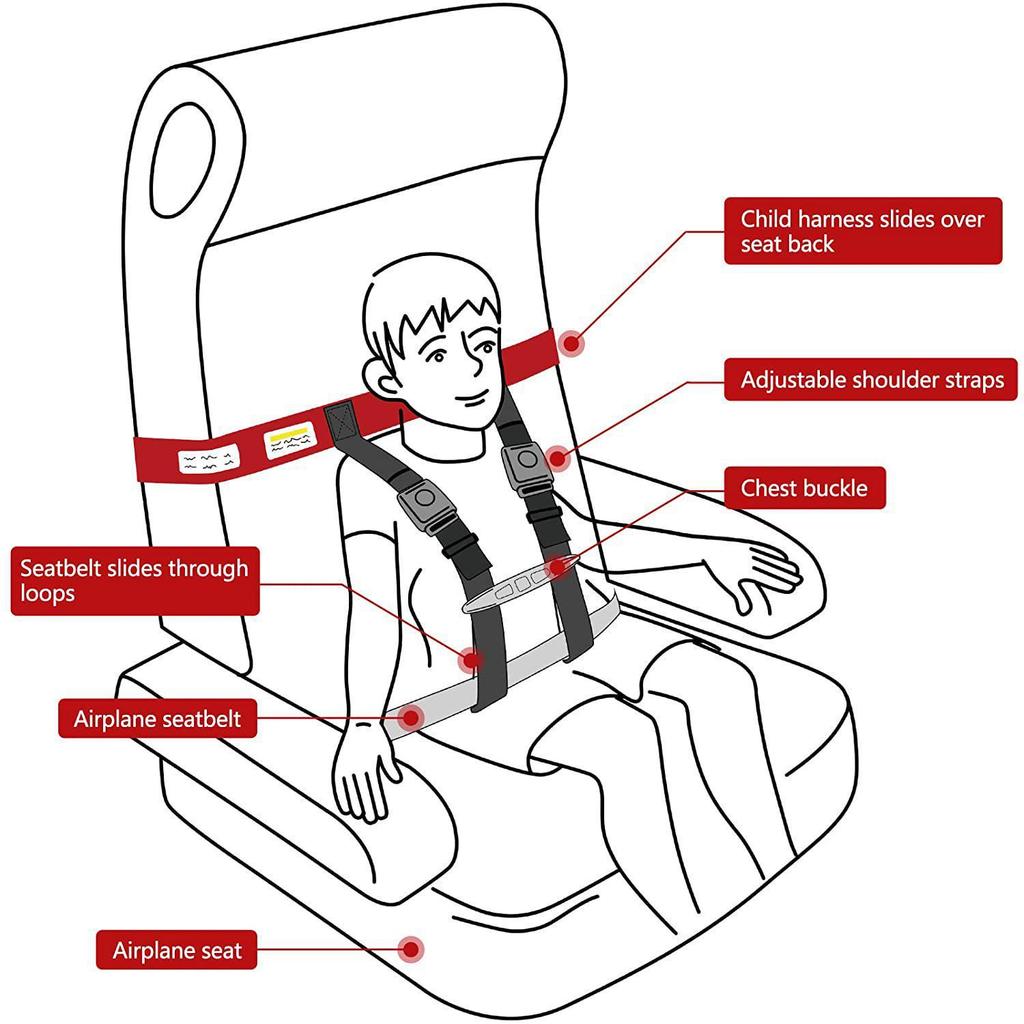 Child harness slides over seat back

Adjustable shoulder straps

Chest buckle

Seatbelt slides through loops

Airplane seatbelt

Airplane seat