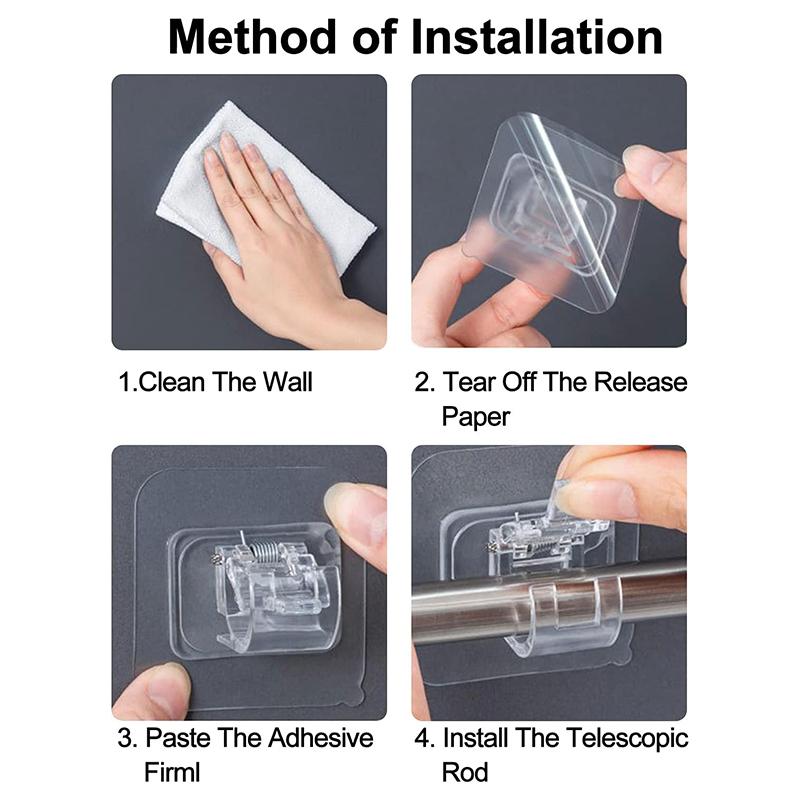 Method of Installation

1.Clean The Wall

2. Tear Off The Release Paper

3. Paste The Adhesive Firml

4. Install The Telescopic Rod