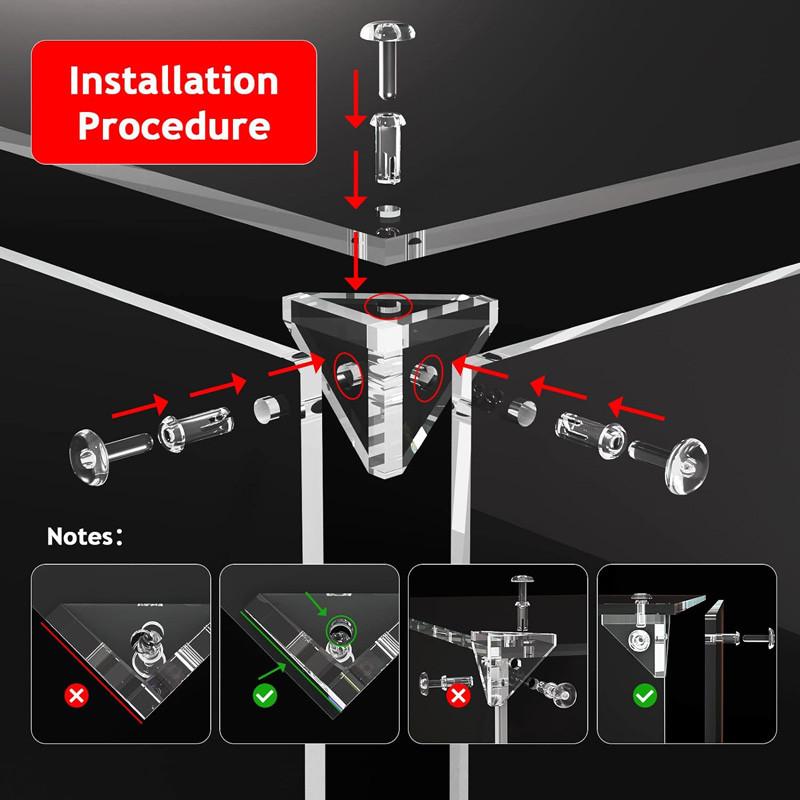 Installation Procedure

Notes: