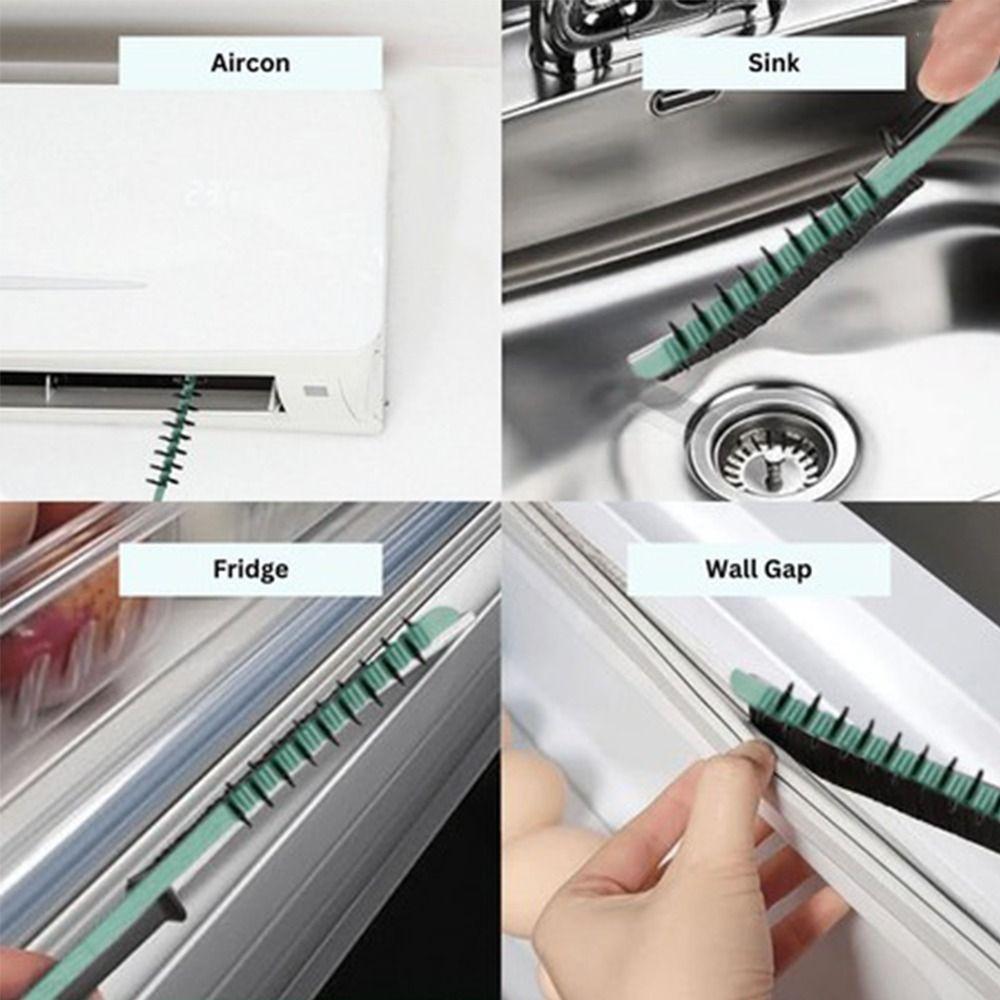 Aircon

Sink

Fridge

Wall Gap