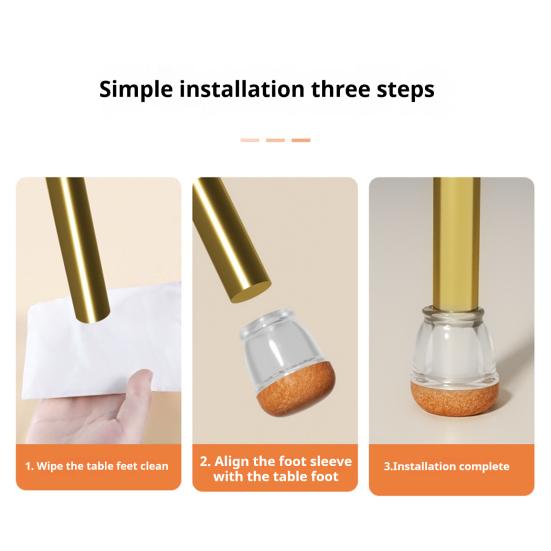 Simple installation three steps

1. Wipe the table feet clean

2. Align the foot sleeve with the table foot

3.Installation complete