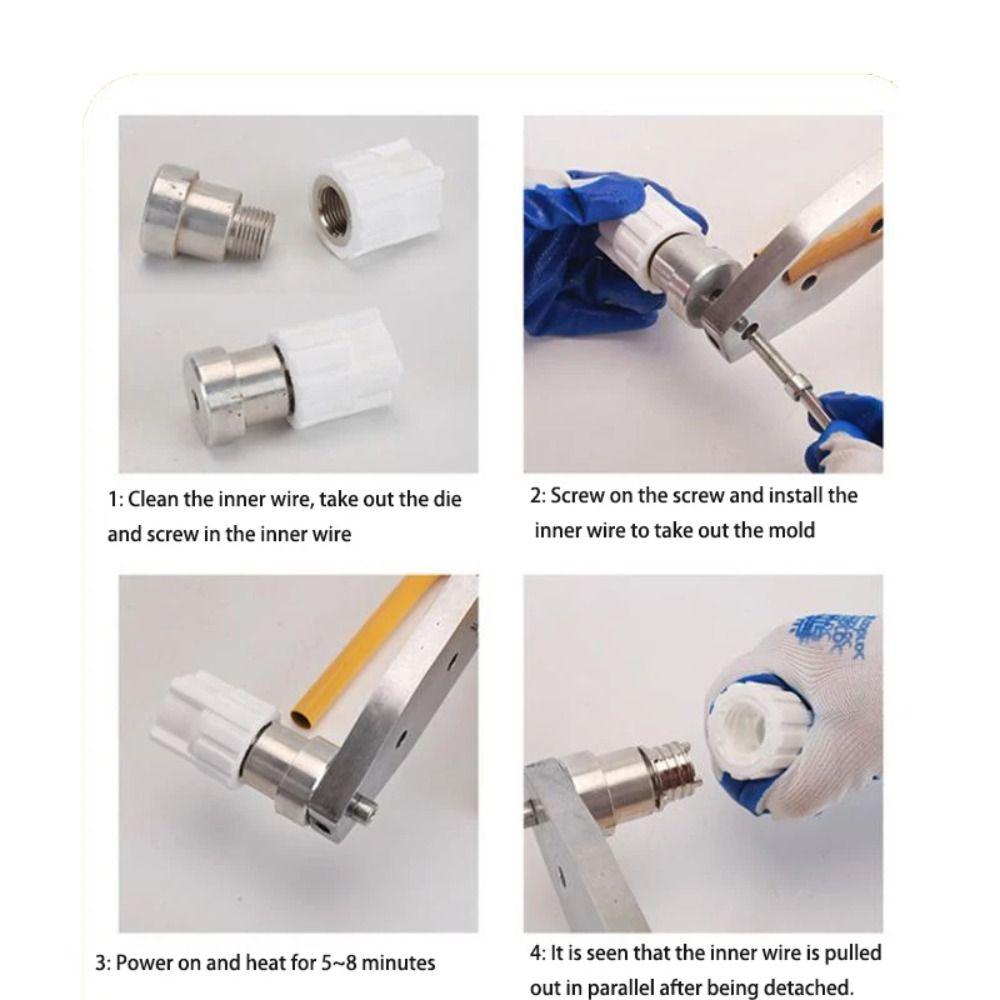 1: Clean the inner wire, take out the die and screw in the inner wire

2: Screw on the screw and install the inner wire to take out the mold

3: Power on and heat for 5~8 minutes

4: It is seen that the inner wire is pulled out in parallel after being detached.