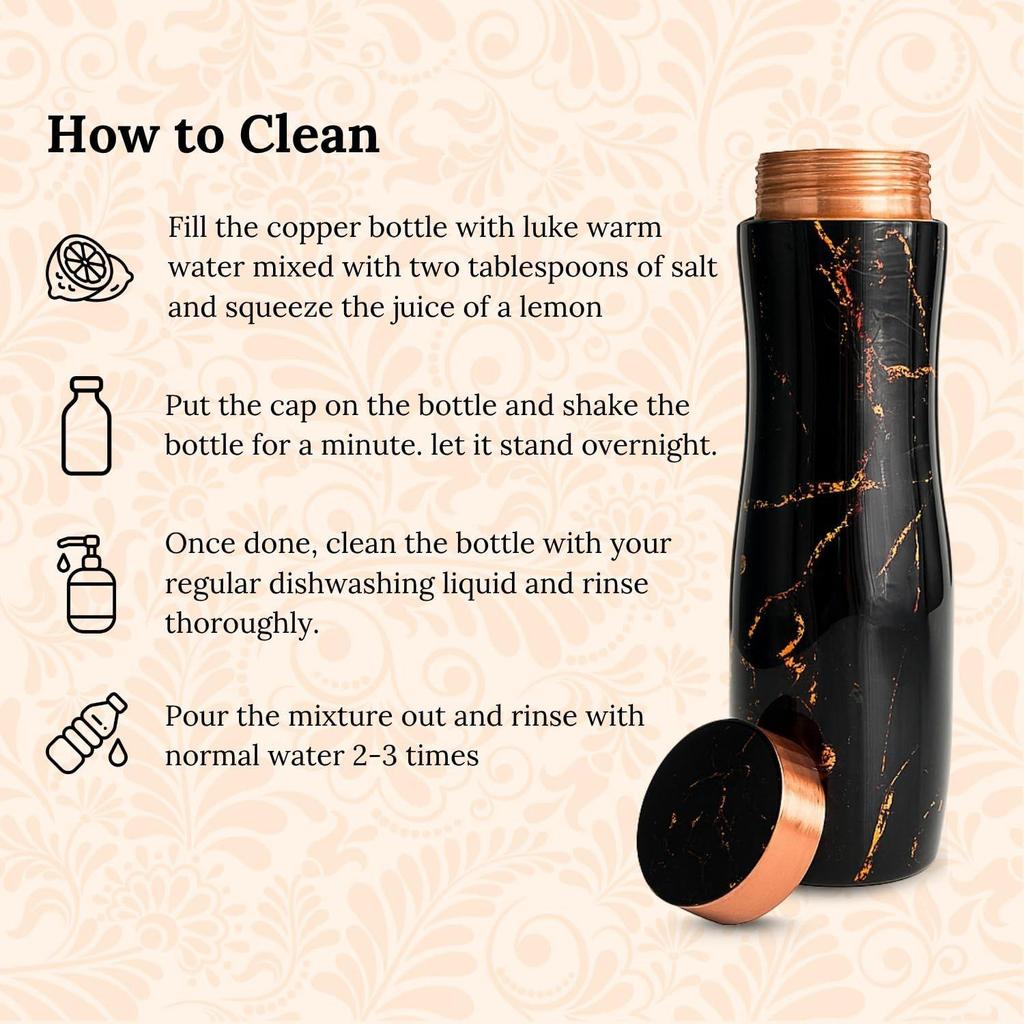 How to Clean

Fill the copper bottle with luke warm water mixed with two tablespoons of salt and squeeze the juice of a lemon

Put the cap on the bottle and shake the bottle for a minute. let it stand overnight.

Once done, clean the bottle with your regular dishwashing liquid and rinse thoroughly.

Pour the mixture out and rinse with normal water 2-3 times