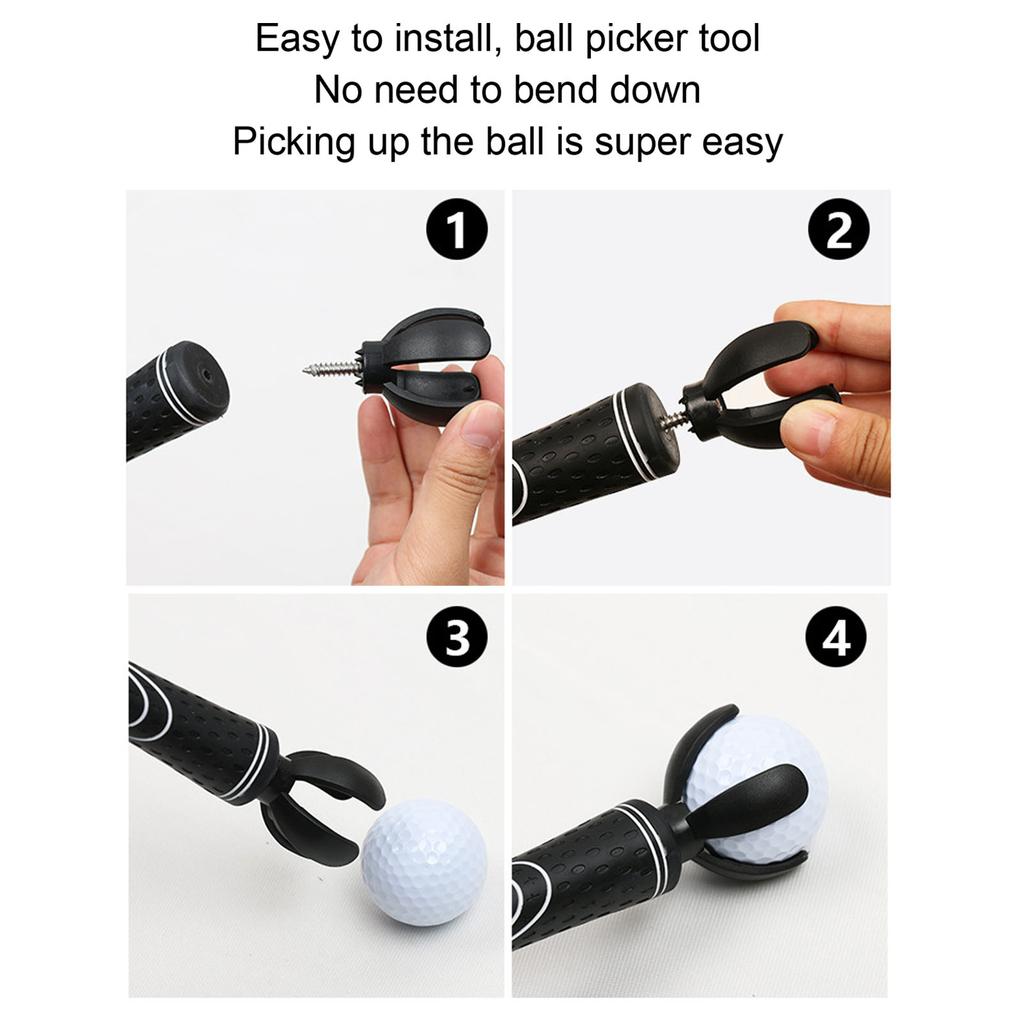 Easy to install, ball picker tool
No need to bend down
Picking up the ball is super easy

1

2

3

4