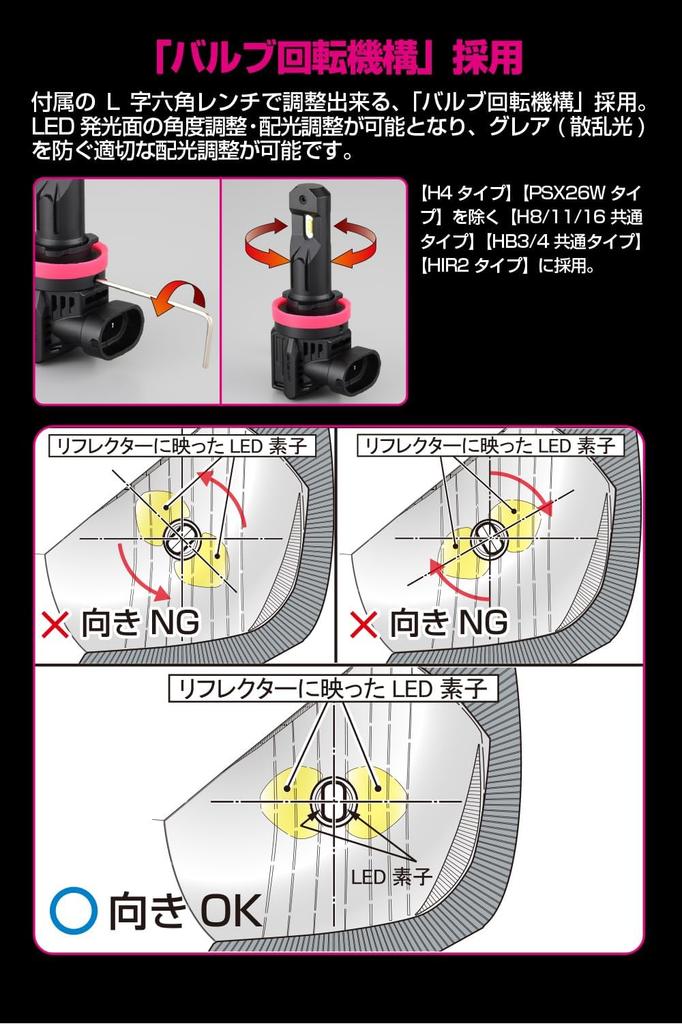 「バルブ回転機構」採用

付属の L 字六角レンチで調整出来る、「バルブ回転機構」採用。LED 発光面の角度調整・配光調整が可能となり、グレア（散乱光）を防ぐ適切な配光調整が可能です。

【H4 タイプ】【PSX26W タイプ】を除く【H8/11/16 共通タイプ】【HB3/4 共通タイプ】【HIR2 タイプ】に採用。

リフレクターに映った LED 素子

× 向き NG

リフレクターに映った LED 素子

× 向き NG

リフレクターに映った LED 素子

LED 素子

○ 向き OK