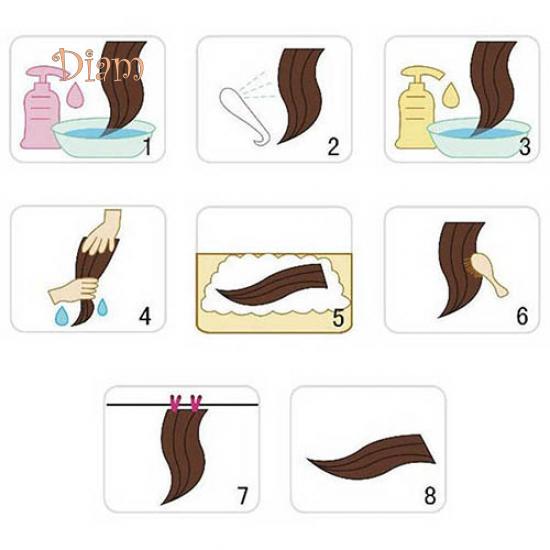 Diam

1

2

3

4

5

6

7

8