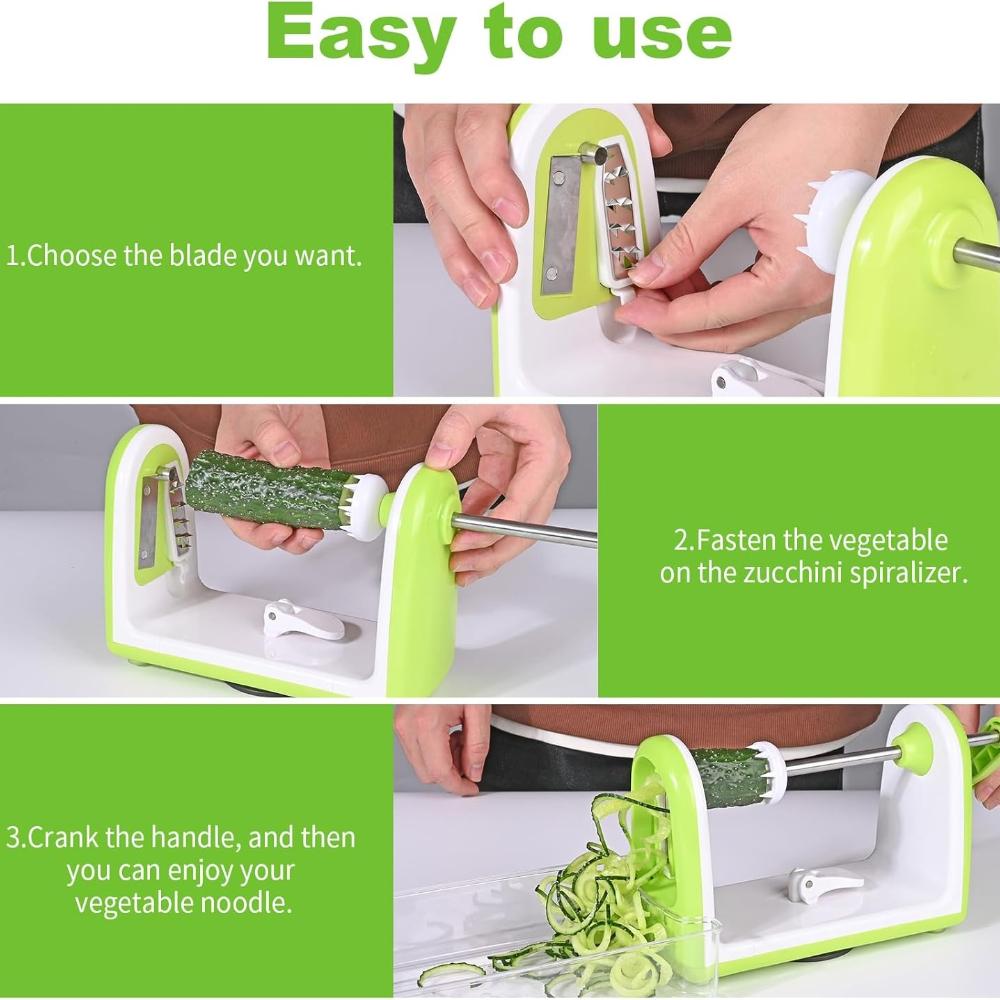 Easy to use

1.Choose the blade you want.

2.Fasten the vegetable on the zucchini spiralizer.

3.Crank the handle, and then you can enjoy your vegetable noodle.