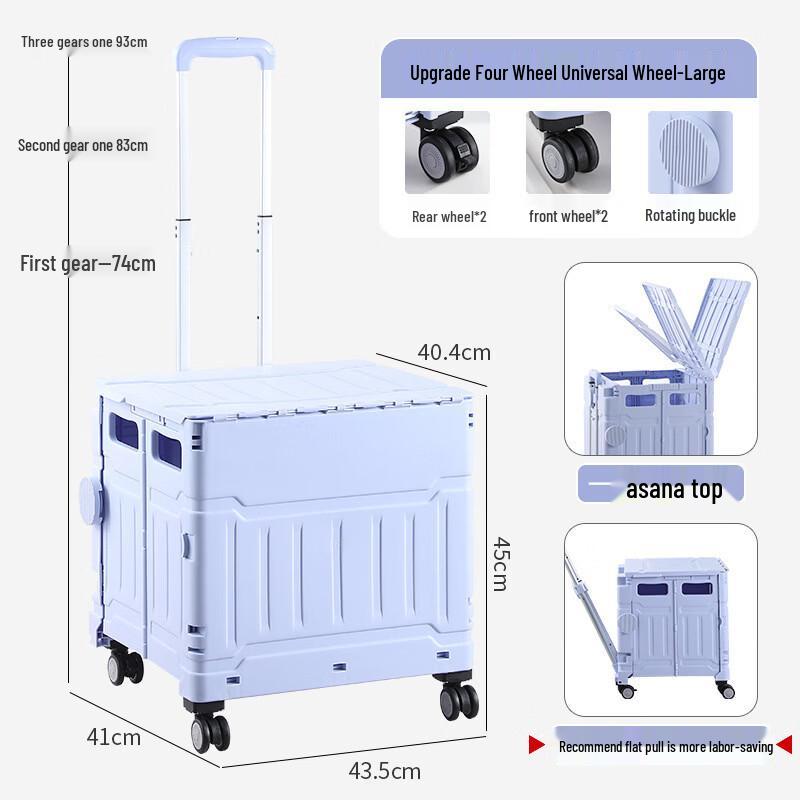 Three gears one 93cm

Second gear one 83cm

First gear—74cm

Upgrade Four Wheel Universal Wheel-Large

Rear wheel*2

front wheel*2

Rotating buckle

40.4cm

45cm

41cm

43.5cm

asana top

Recommend flat pull is more labor-saving