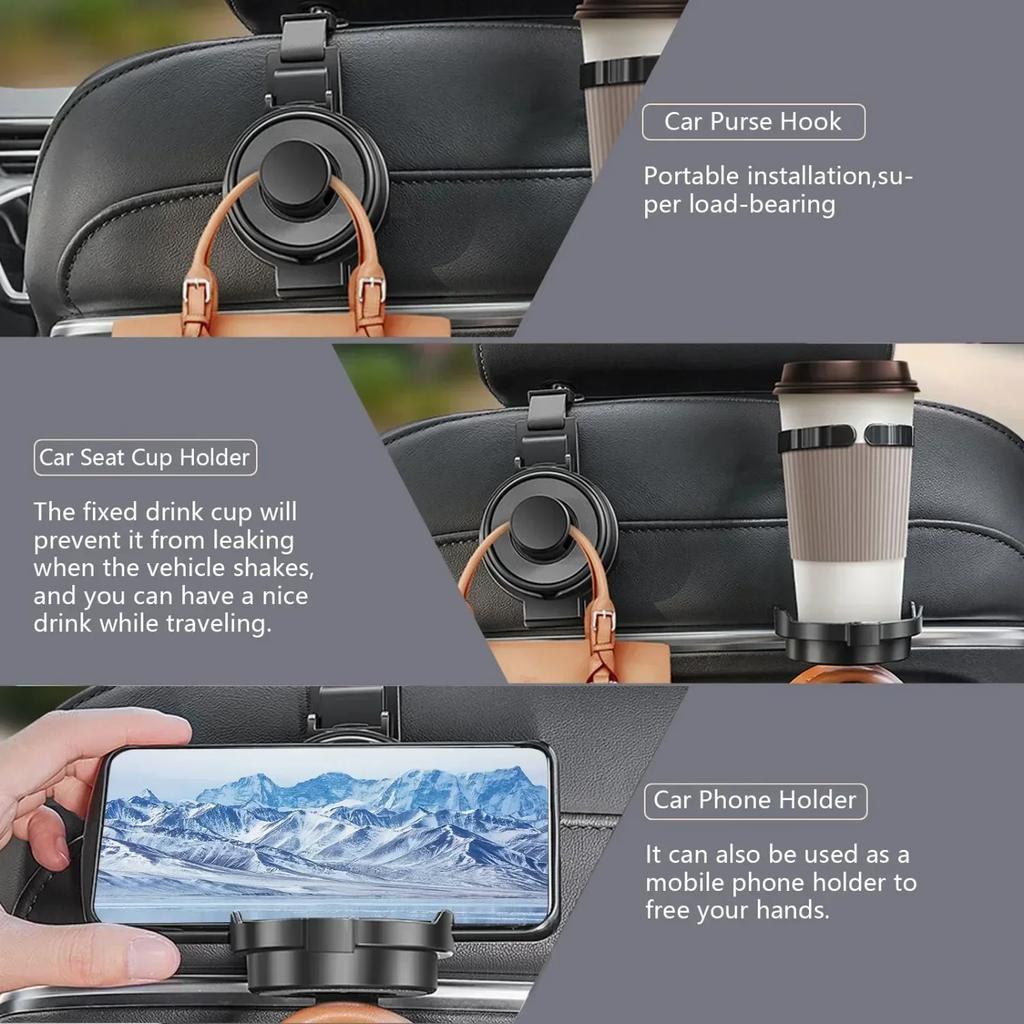 Car Purse Hook

Portable installation,super load-bearing

Car Seat Cup Holder

The fixed drink cup will prevent it from leaking when the vehicle shakes, and you can have a nice drink while traveling.

Car Phone Holder

It can also be used as a mobile phone holder to free your hands.