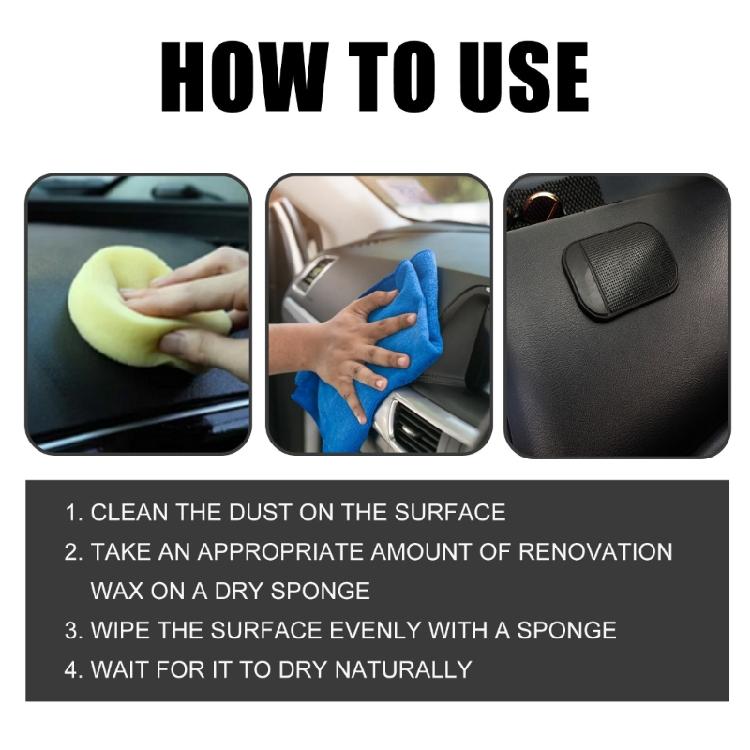 HOW TO USE

1. CLEAN THE DUST ON THE SURFACE
2. TAKE AN APPROPRIATE AMOUNT OF RENOVATION WAX ON A DRY SPONGE
3. WIPE THE SURFACE EVENLY WITH A SPONGE
4. WAIT FOR IT TO DRY NATURALLY