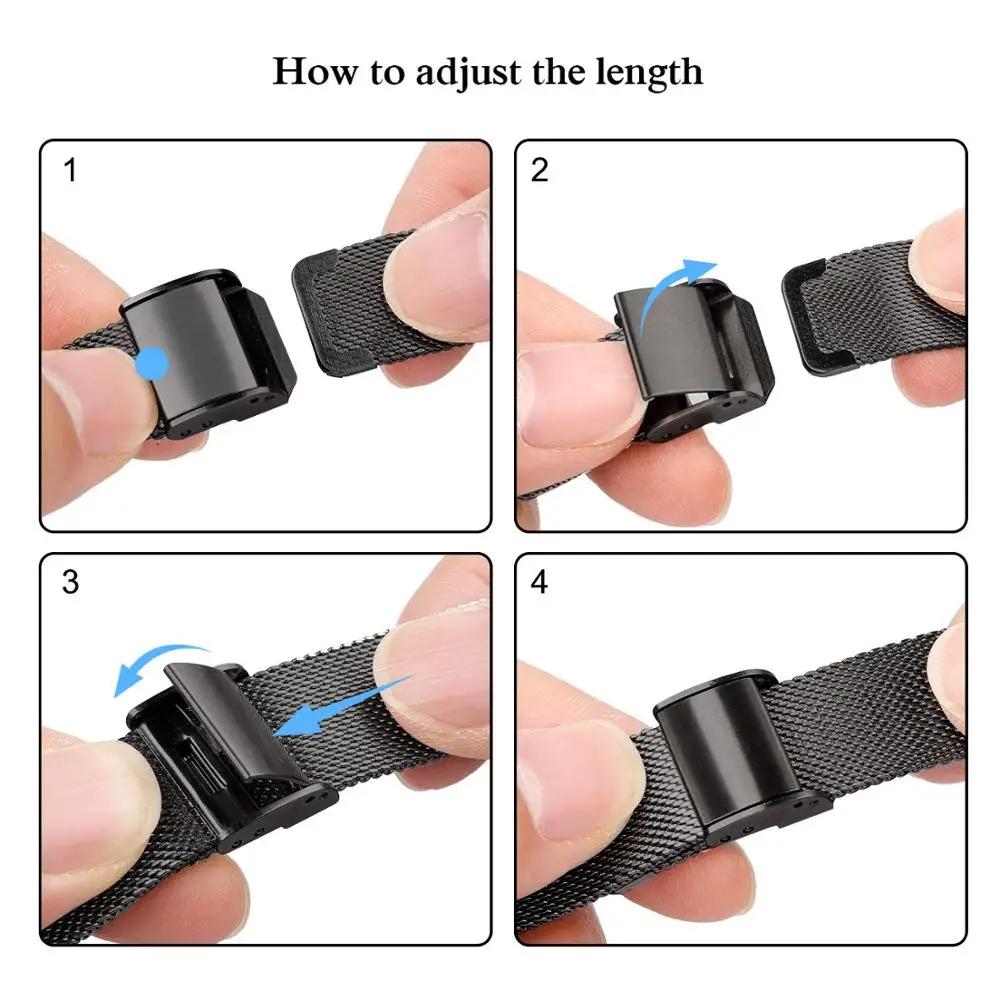 How to adjust the length

1

2

3

4