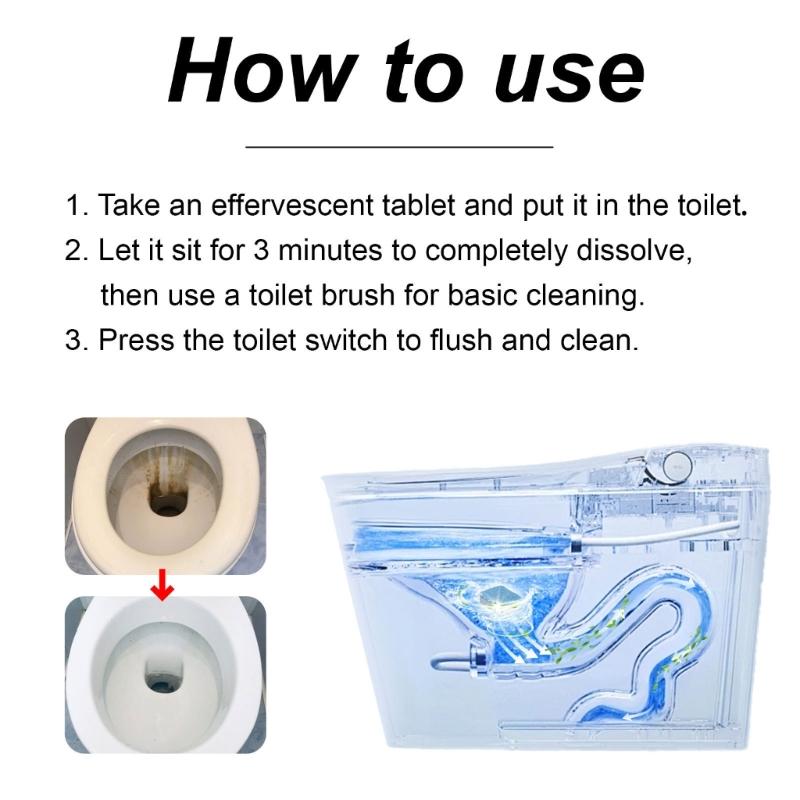 How to use

1. Take an effervescent tablet and put it in the toilet.
2. Let it sit for 3 minutes to completely dissolve, then use a toilet brush for basic cleaning.
3. Press the toilet switch to flush and clean.