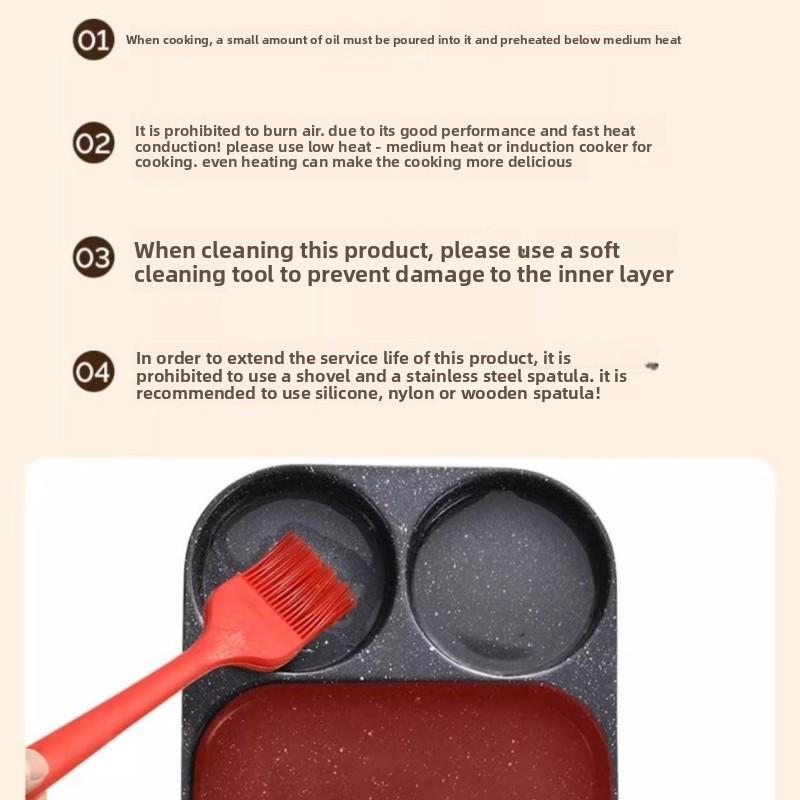 01 When cooking, a small amount of oil must be poured into it and preheated below medium heat

02 It is prohibited to burn air. due to its good performance and fast heat conduction! please use low heat - medium heat or induction cooker for cooking. even heating can make the cooking more delicious

03 When cleaning this product, please use a soft cleaning tool to prevent damage to the inner layer

04 In order to extend the service life of this product, it is prohibited to use a shovel and a stainless steel spatula. it is recommended to use silicone, nylon or wooden spatula!