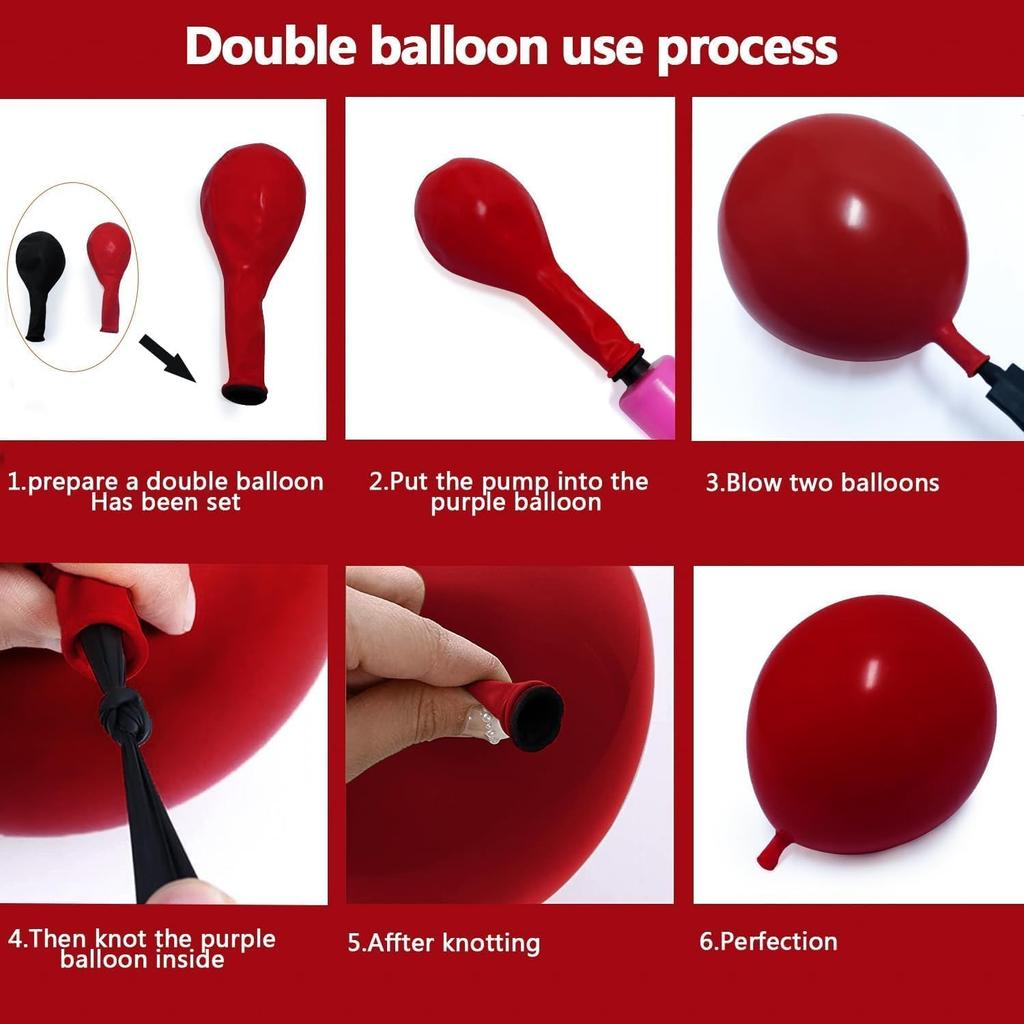 Double balloon use process

1.prepare a double balloon Has been set

2.Put the pump into the purple balloon

3.Blow two balloons

4.Then knot the purple balloon inside

5.Affter knotting

6.Perfection